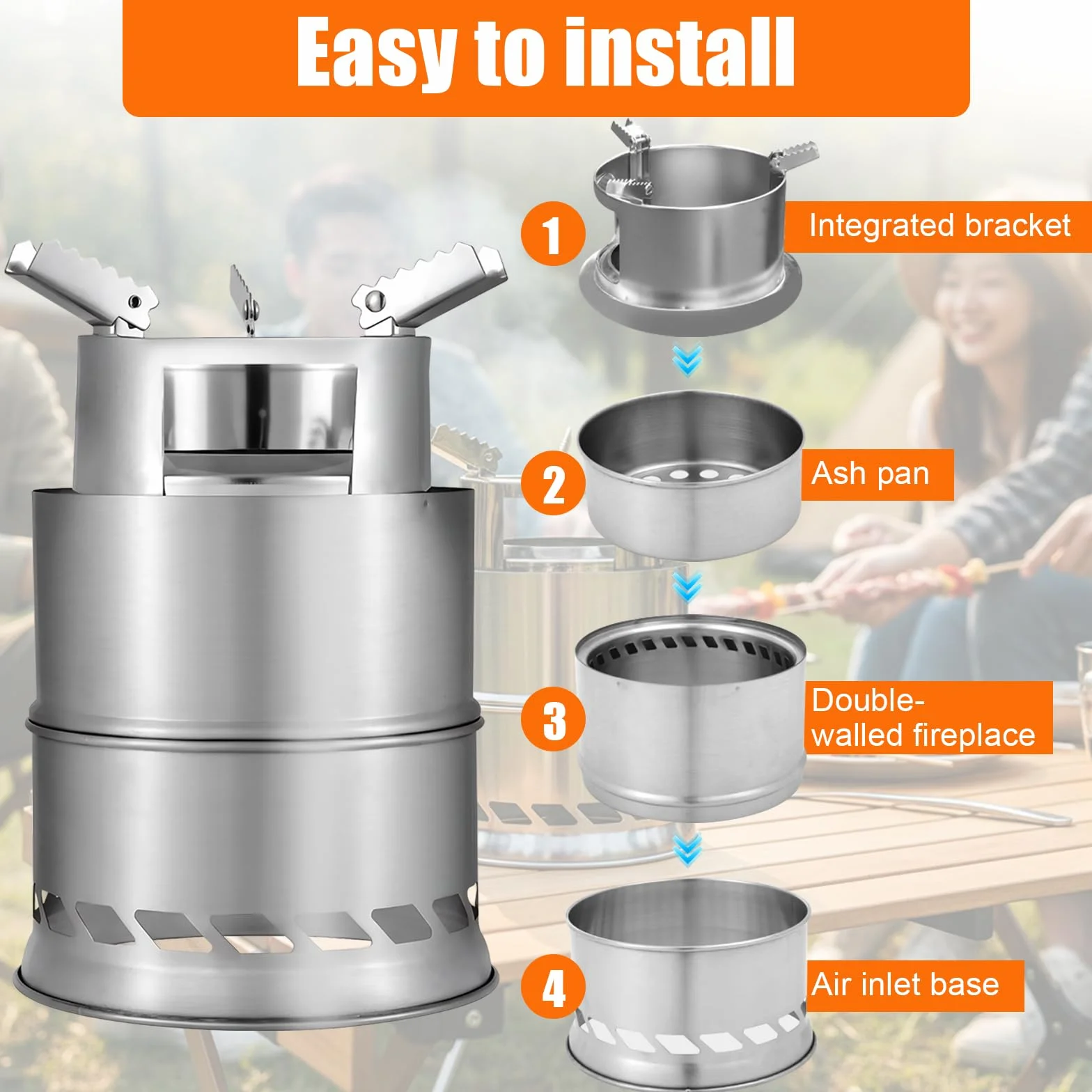 Easy to install

1
Integrated bracket

2
Ash pan

3
Double-walled fireplace

4
Air inlet base