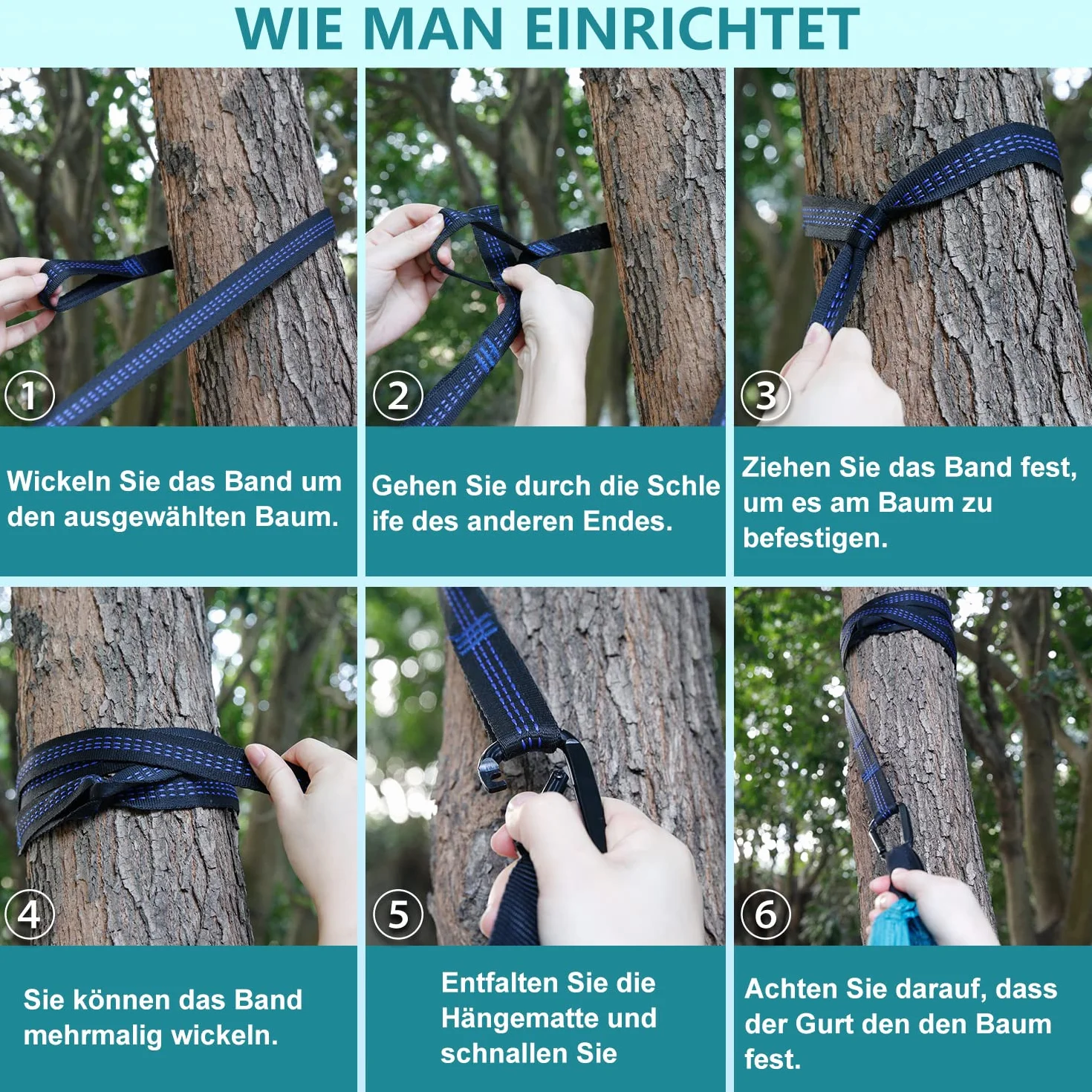 WIE MAN EINRICHTET

1

Wickeln Sie das Band um den ausgewählten Baum.

2

Gehen Sie durch die Schle ife des anderen Endes.

3

Ziehen Sie das Band fest, um es am Baum zu befestigen.

4

Sie können das Band mehrmalig wickeln.

5

Entfalten Sie die Hängematte und schnallen Sie

6

Achten Sie darauf, dass der Gurt den den Baum fest.