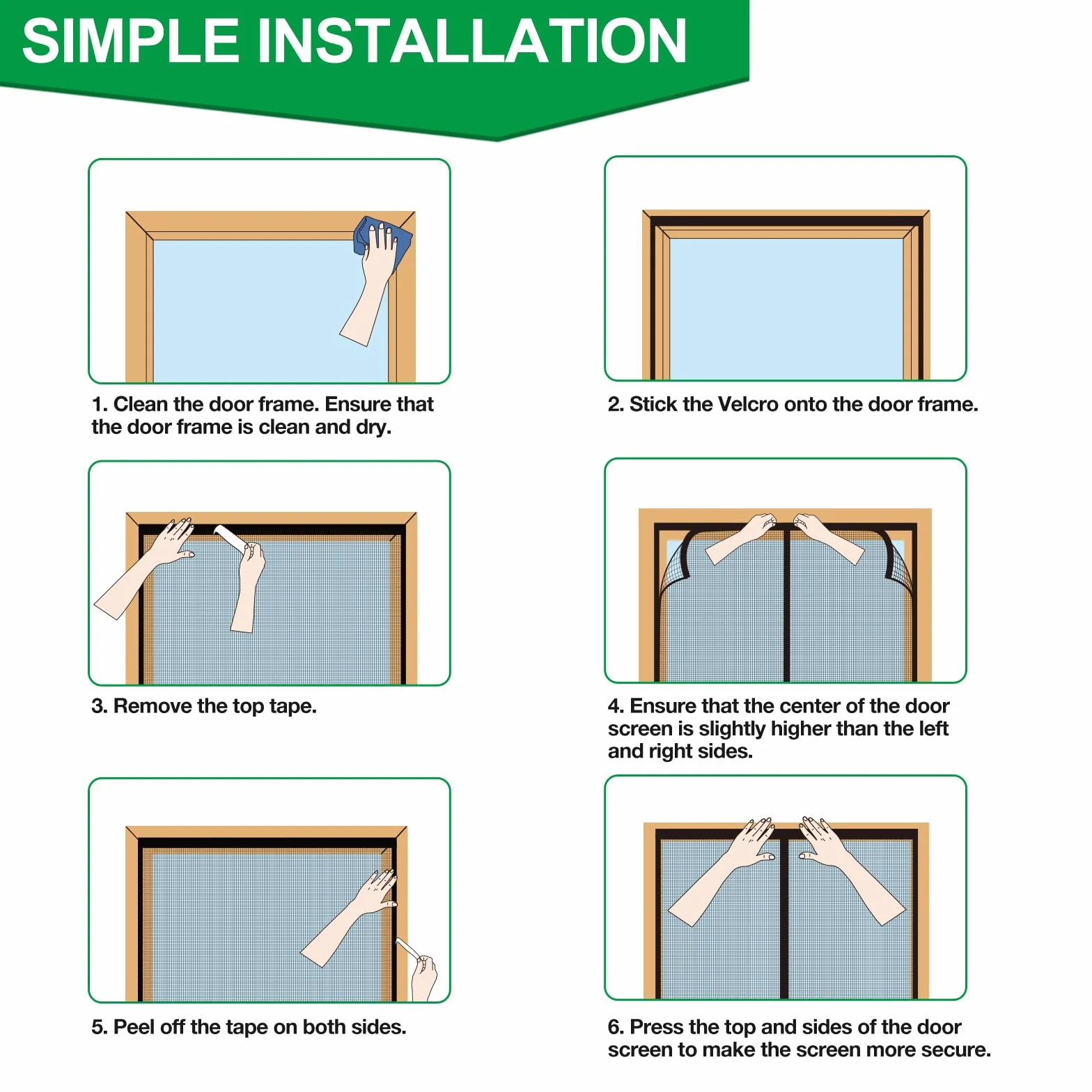 SIMPLE INSTALLATION

1. Clean the door frame. Ensure that the door frame is clean and dry.

2. Stick the Velcro onto the door frame.

3. Remove the top tape.

4. Ensure that the center of the door screen is slightly higher than the left and right sides.

5. Peel off the tape on both sides.

6. Press the top and sides of the door screen to make the screen more secure.