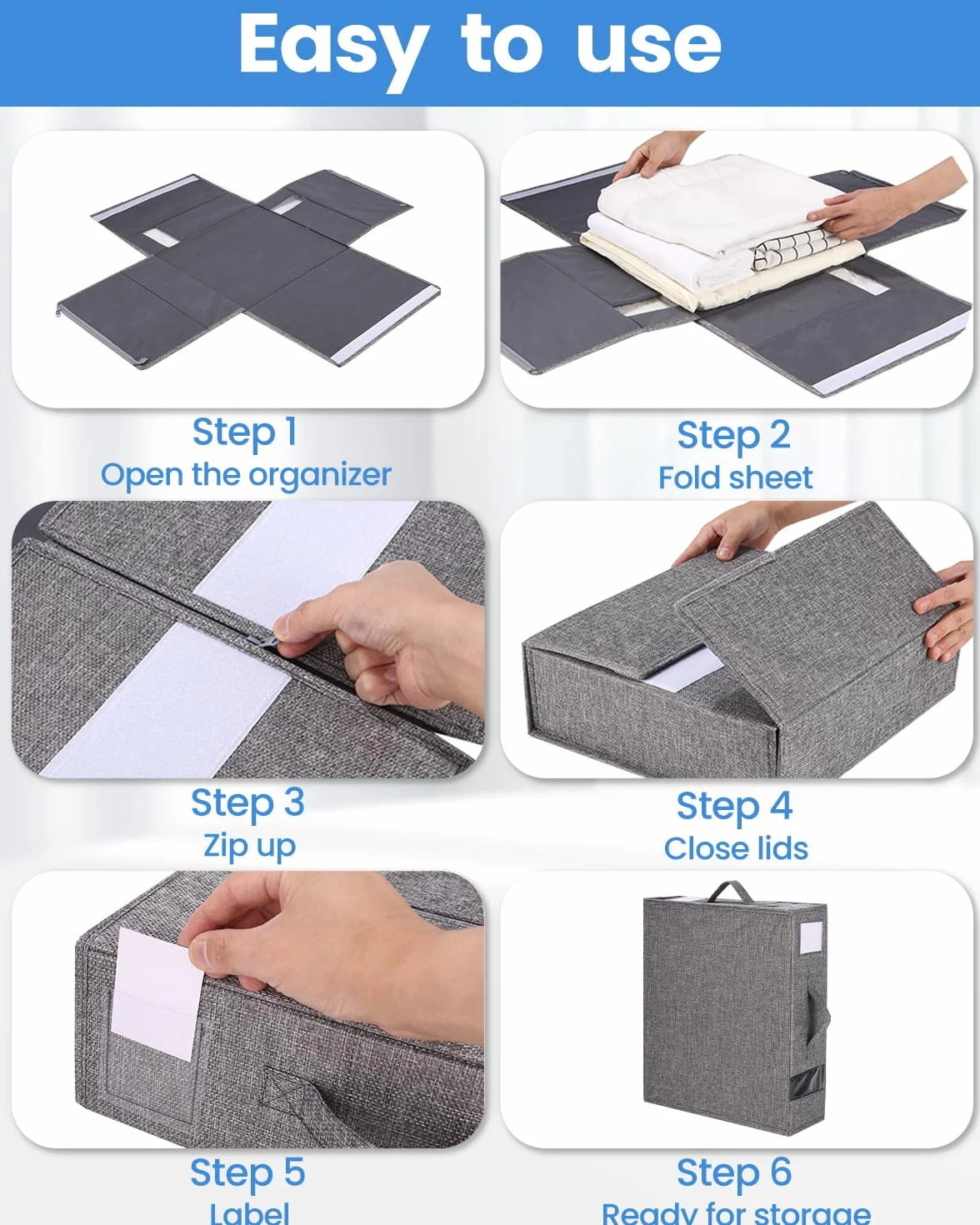 Easy to use

Step 1
Open the organizer

Step 2
Fold sheet

Step 3
Zip up

Step 4
Close lids

Step 5
Label

Step 6
Ready for storage