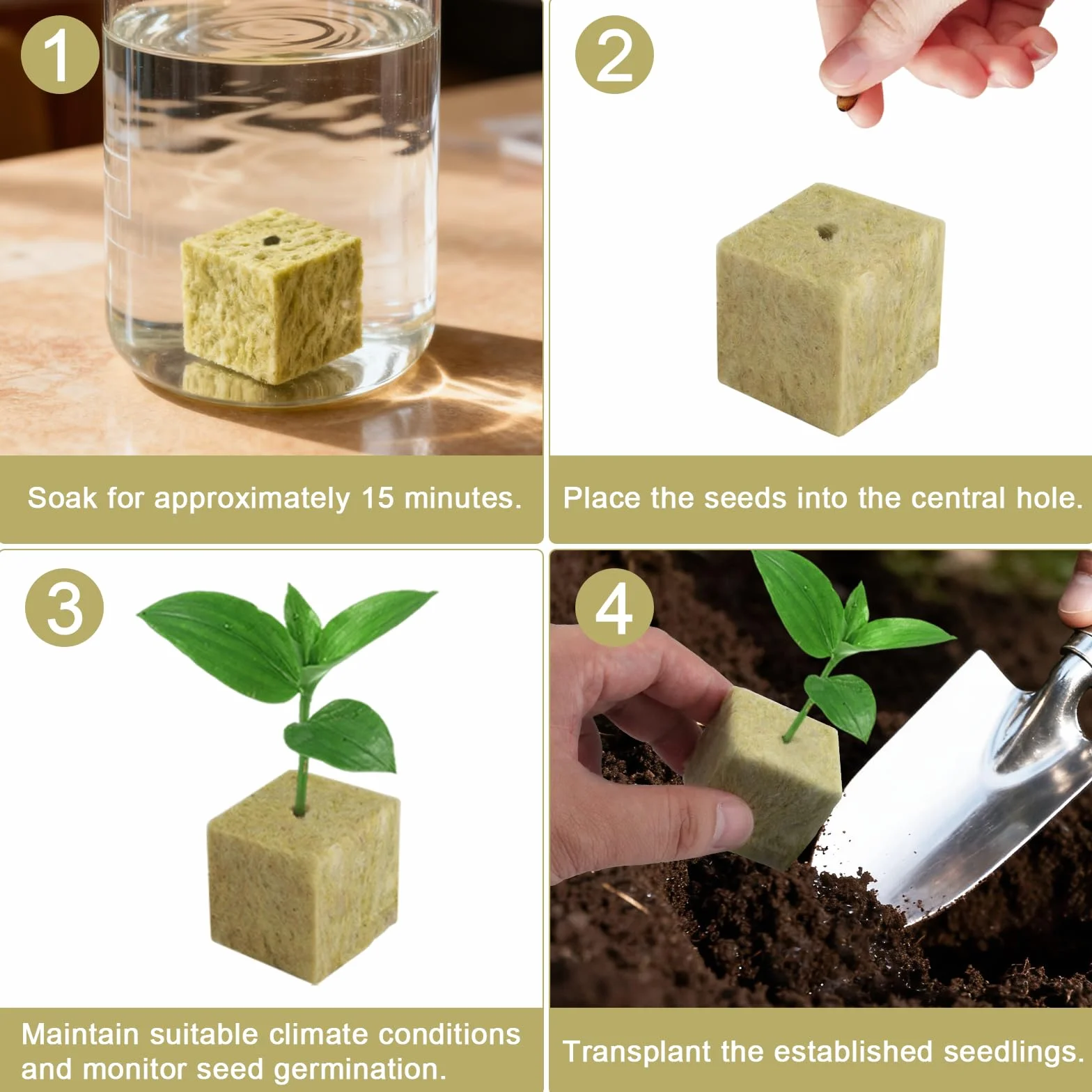 1

Soak for approximately 15 minutes.

2

Place the seeds into the central hole.

3

Maintain suitable climate conditions and monitor seed germination.

4

Transplant the established seedlings.