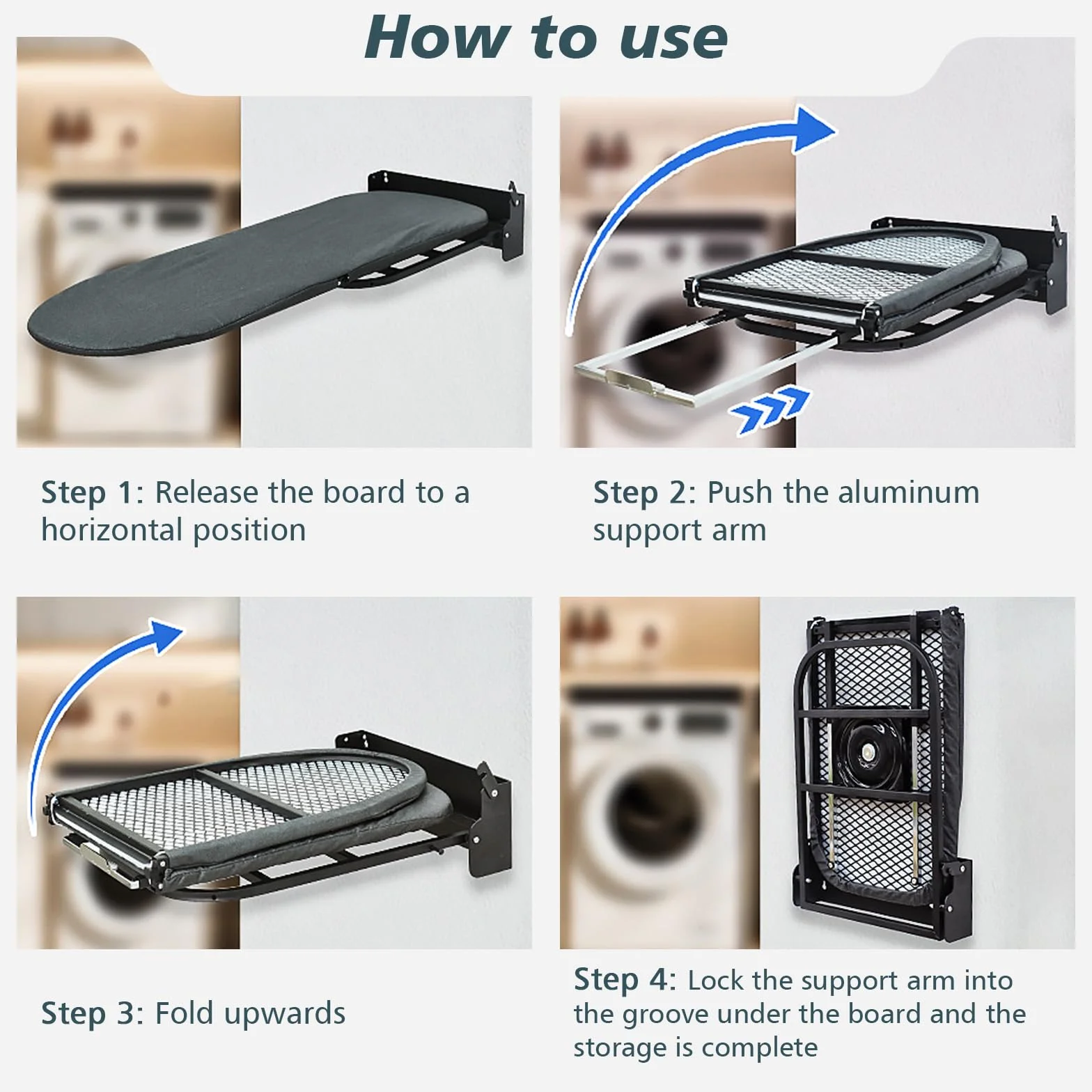 How to use

Step 1: Release the board to a horizontal position

Step 2: Push the aluminum support arm

Step 3: Fold upwards

Step 4: Lock the support arm into the groove under the board and the storage is complete