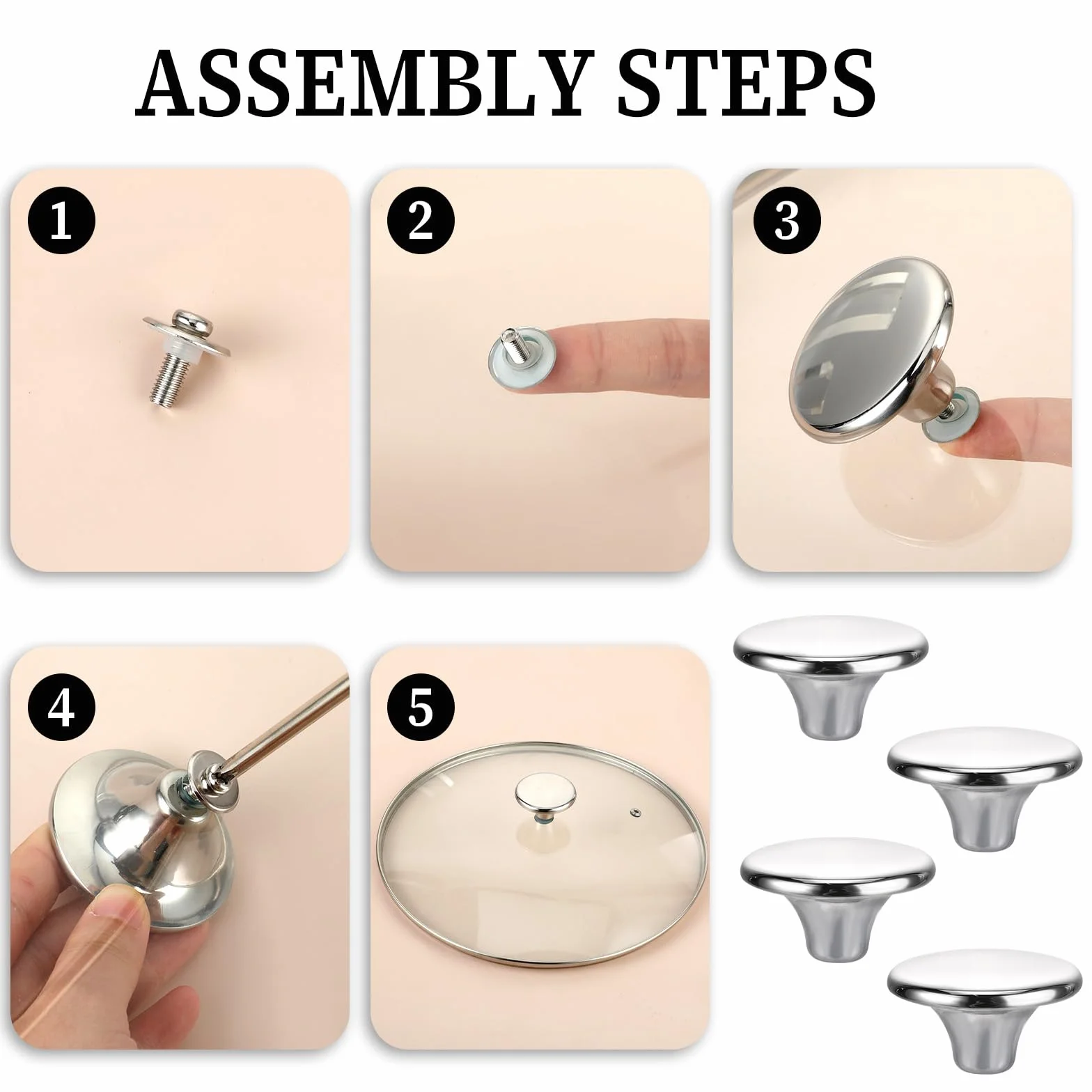 ASSEMBLY STEPS

1

2

3

4

5