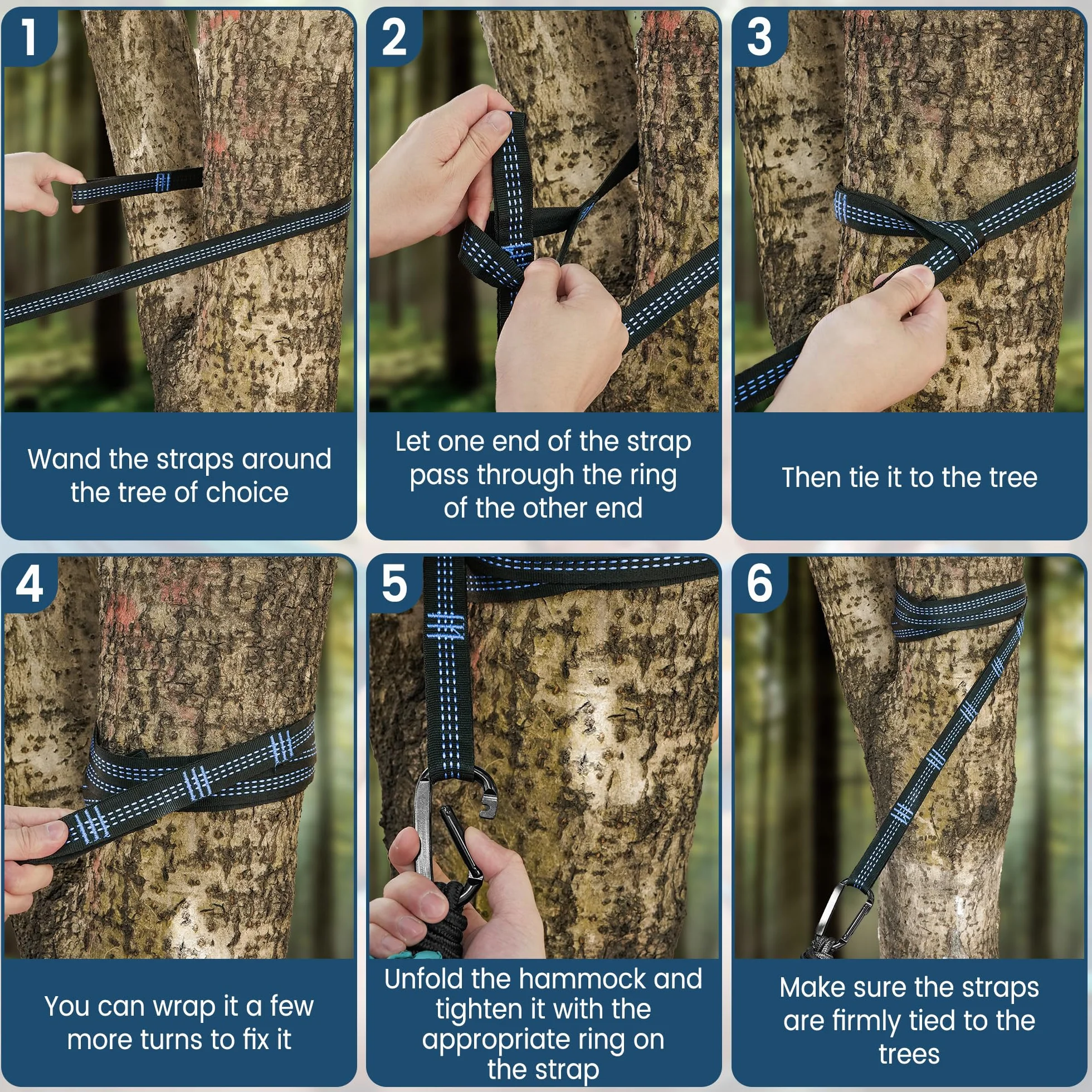 1

Wand the straps around the tree of choice

2

Let one end of the strap pass through the ring of the other end

3

Then tie it to the tree

4

You can wrap it a few more turns to fix it

5

Unfold the hammock and tighten it with the appropriate ring on the strap

6

Make sure the straps are firmly tied to the trees