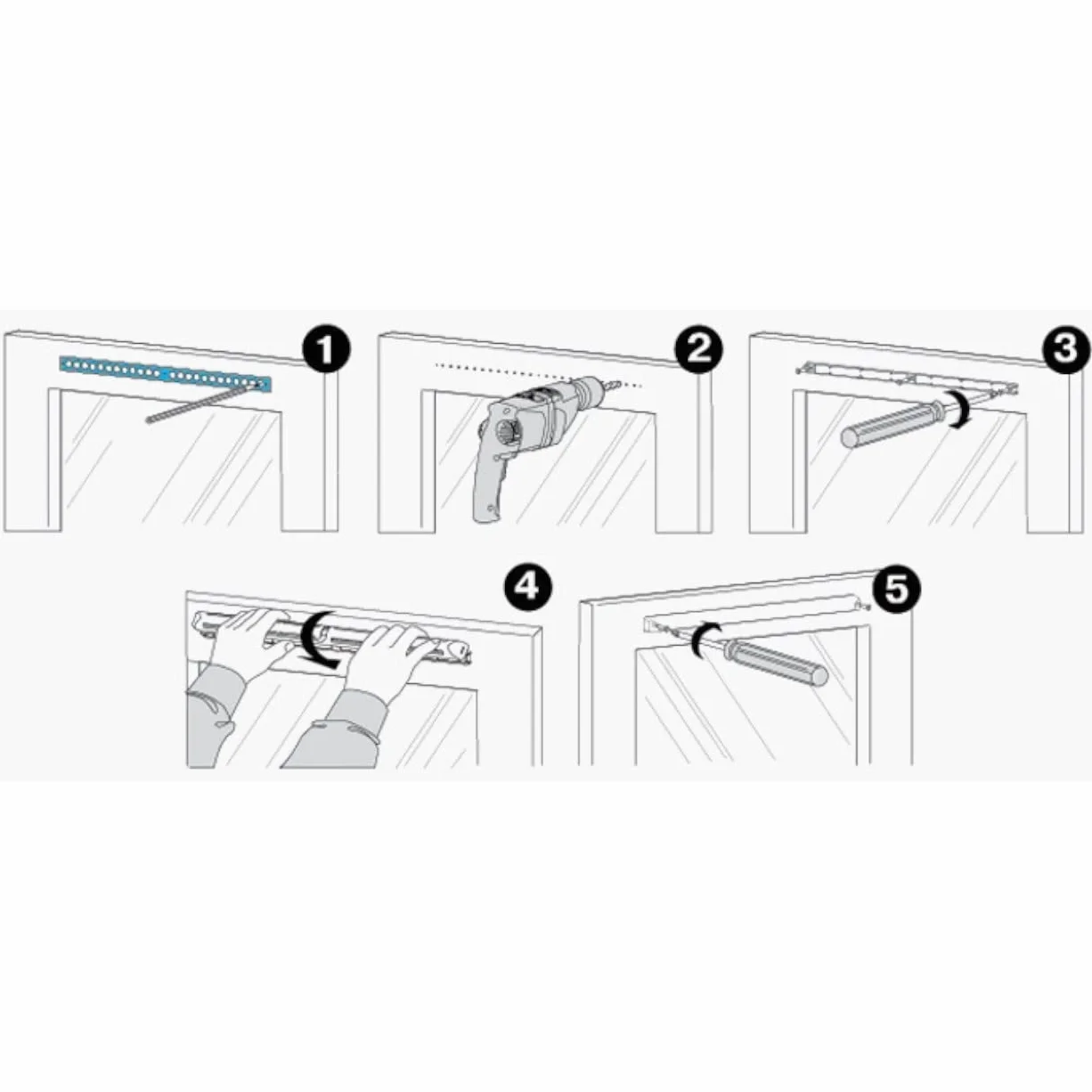 1
2
3
4
5