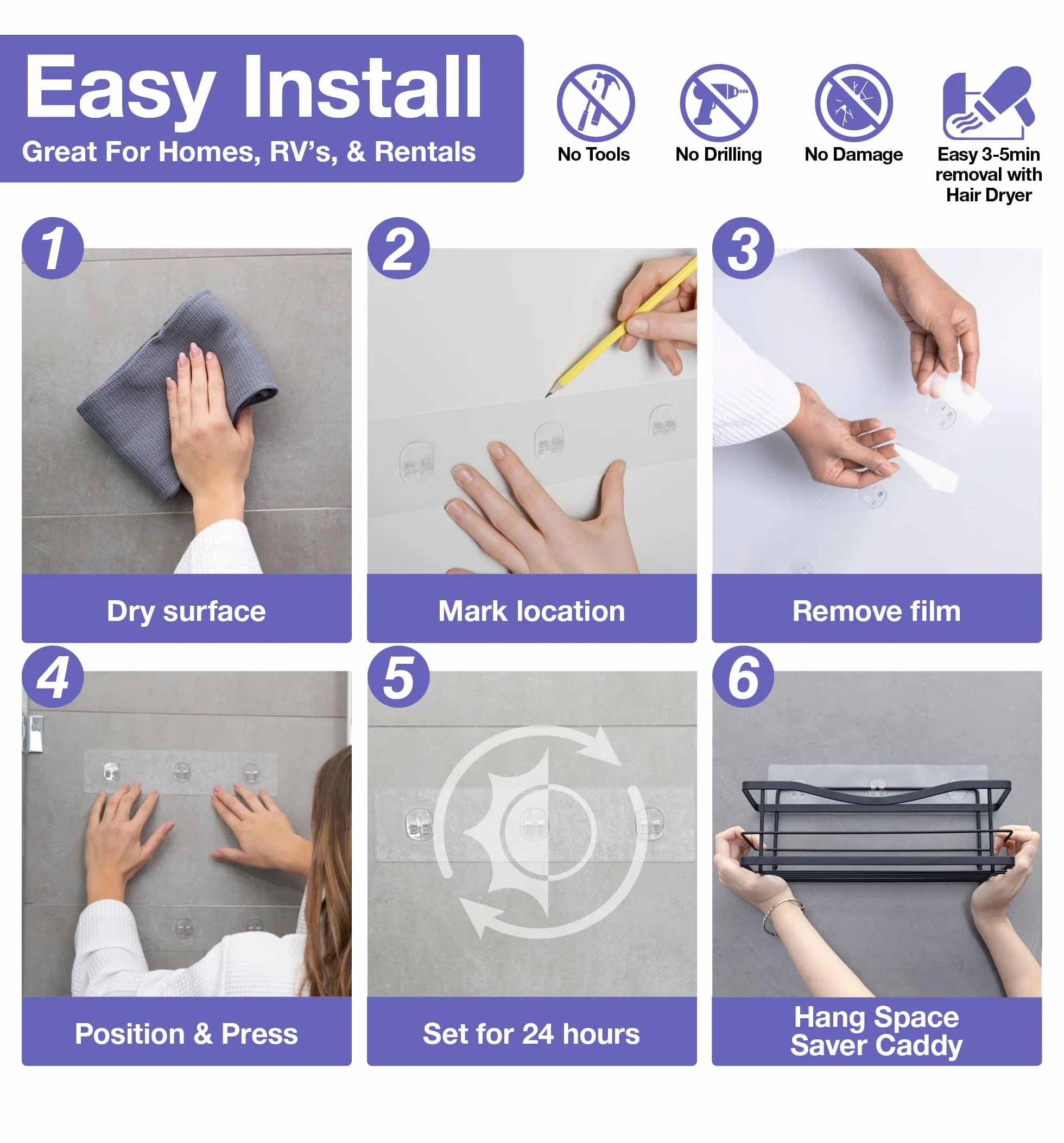 Easy Install
Great For Homes, RV's, & Rentals

No Tools

No Drilling

No Damage

Easy 3-5min removal with Hair Dryer

1
Dry surface

2
Mark location

3
Remove film

4
Position & Press

5
Set for 24 hours

6
Hang Space Saver Caddy