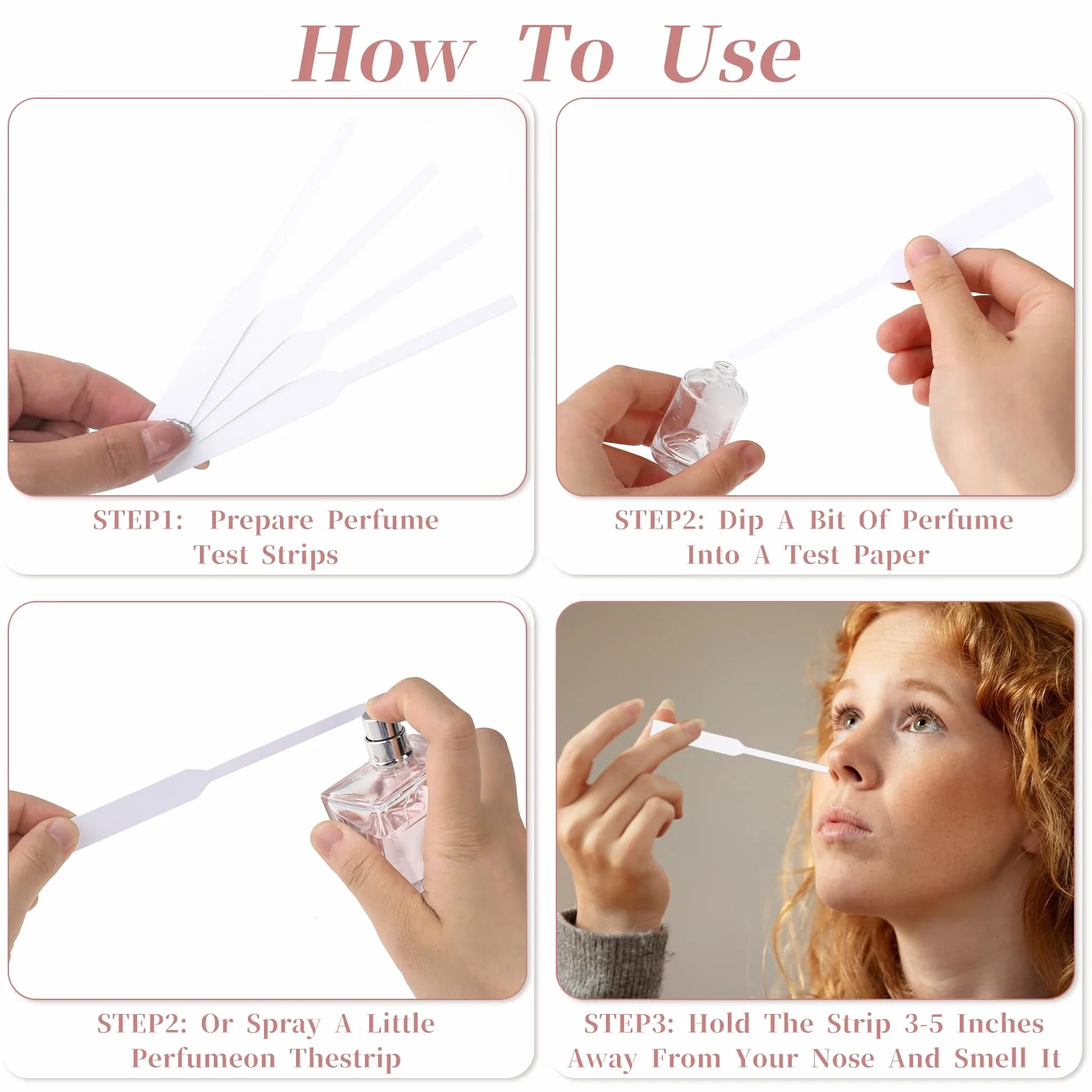 How To Use

STEP1: Prepare Perfume Test Strips

STEP2: Dip A Bit Of Perfume Into A Test Paper

STEP2: Or Spray A Little Perfumeon Thestrip

STEP3: Hold The Strip 3-5 Inches Away From Your Nose And Smell It