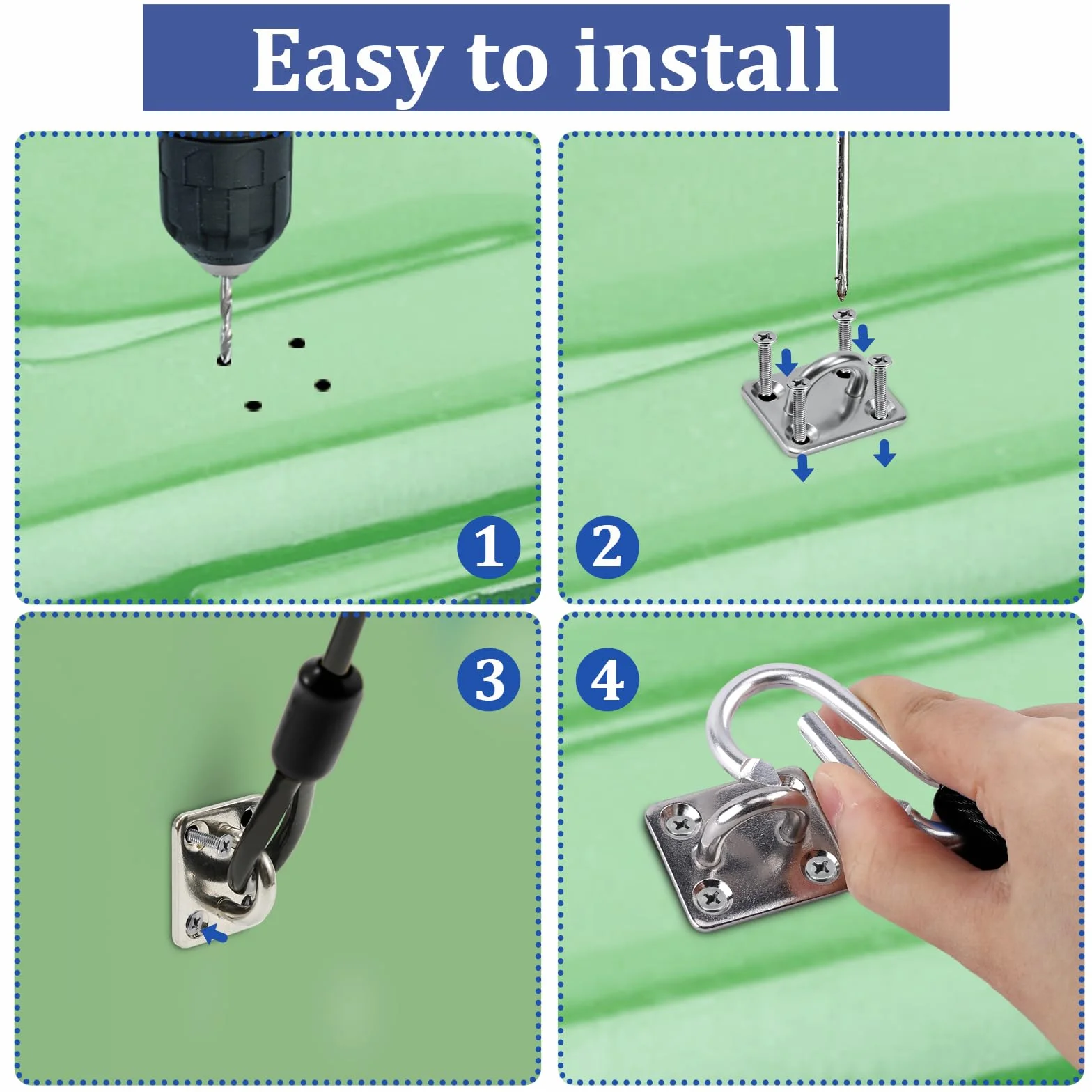 Easy to install

1

2

3

4