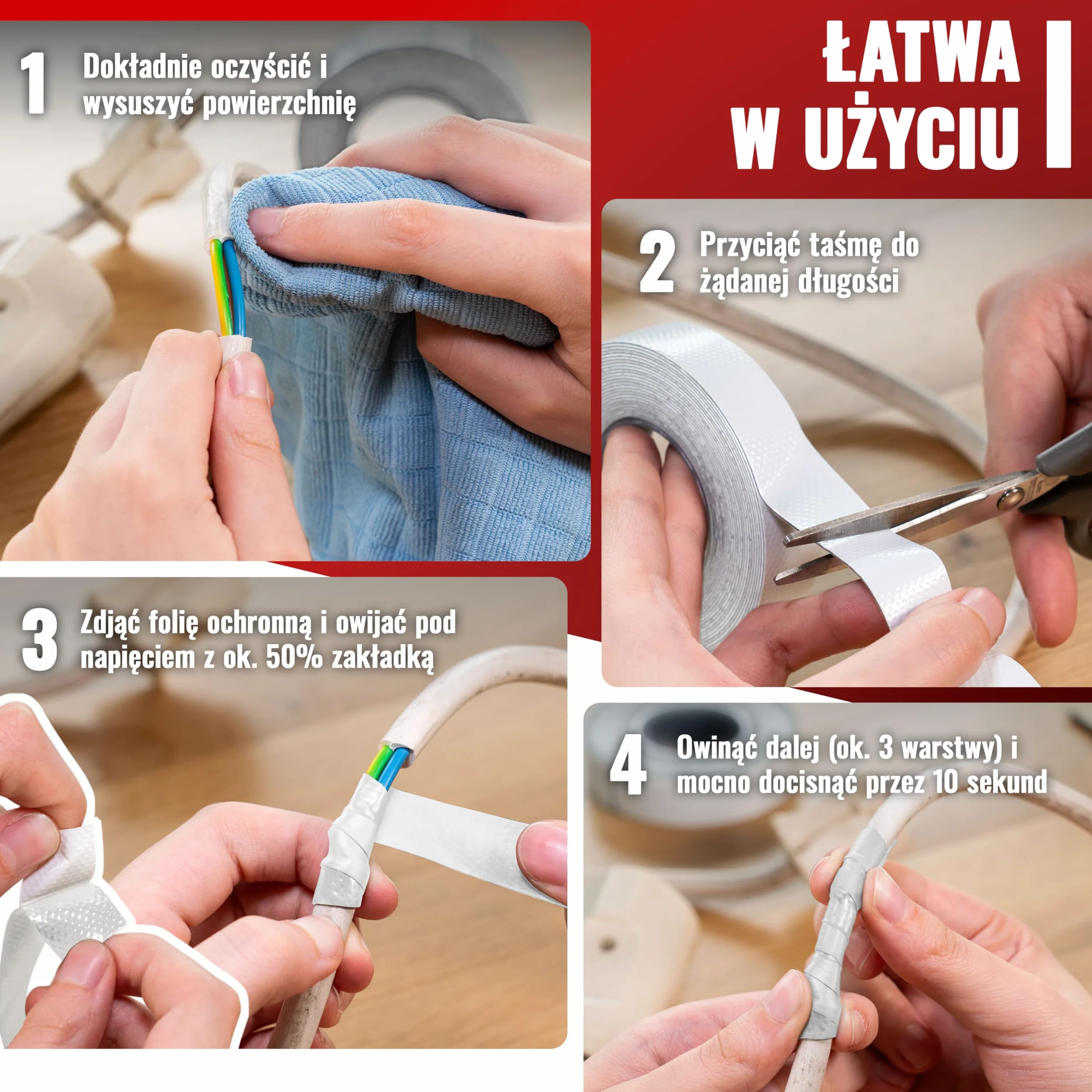 ŁATWA W UŻYCIU

1 Dokładnie oczyścić i wysuszyć powierzchnię

2 Przyciąć taśmę do żądanej długości

3 Zdjąć folię ochronną i owijać pod napięciem z ok. 50% zakładką

4 Owinąć dalej (ok. 3 warstwy) i mocno docisnąć przez 10 sekund