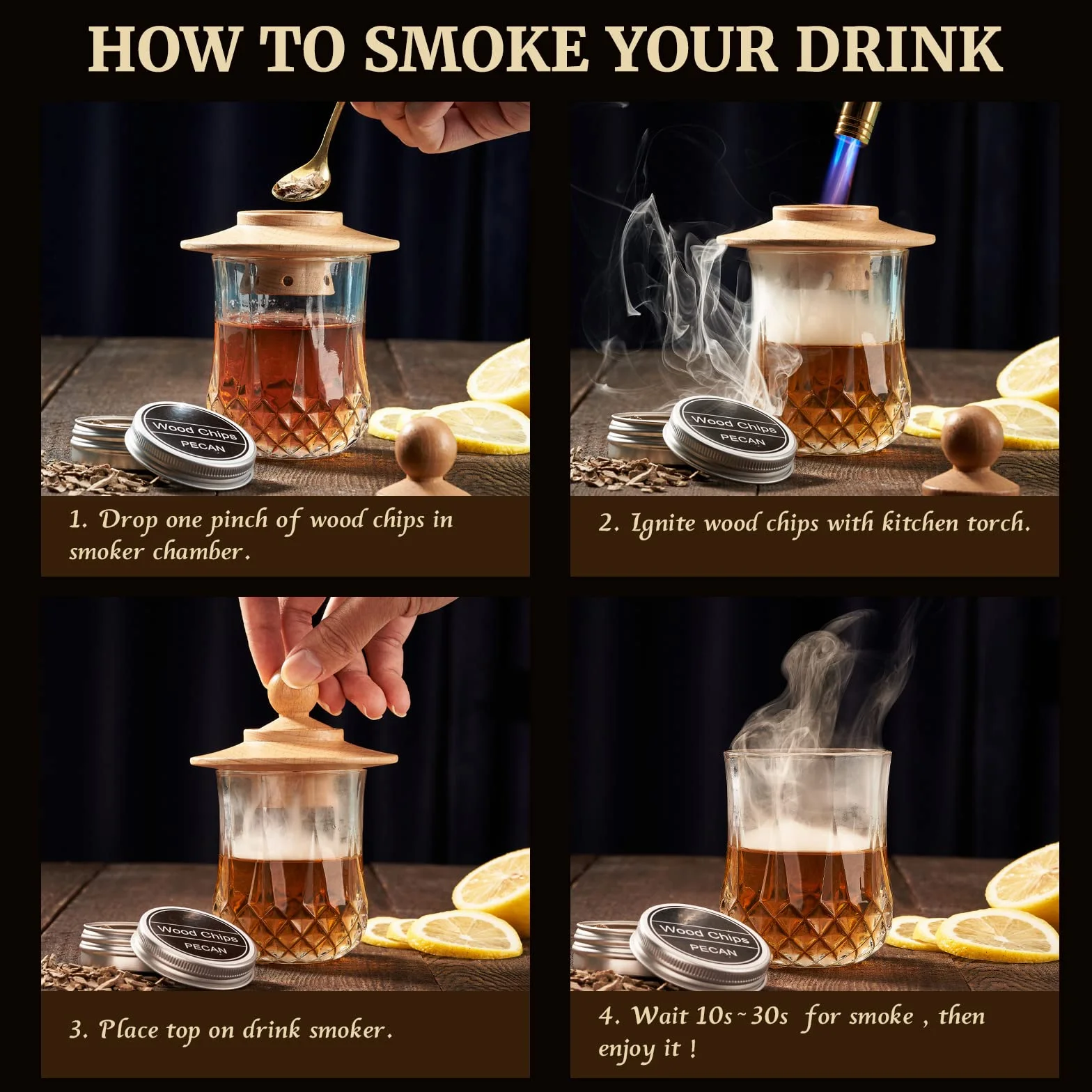 HOW TO SMOKE YOUR DRINK

Wood Chips
PECAN

1. Drop one pinch of wood chips in smoker chamber.

Wood Chips
PECAN

2. Ignite wood chips with kitchen torch.

Wood Chips
PECAN

3. Place top on drink smoker.

Wood Chips
PECAN

4. Wait 10s~30s for smoke , then enjoy it !