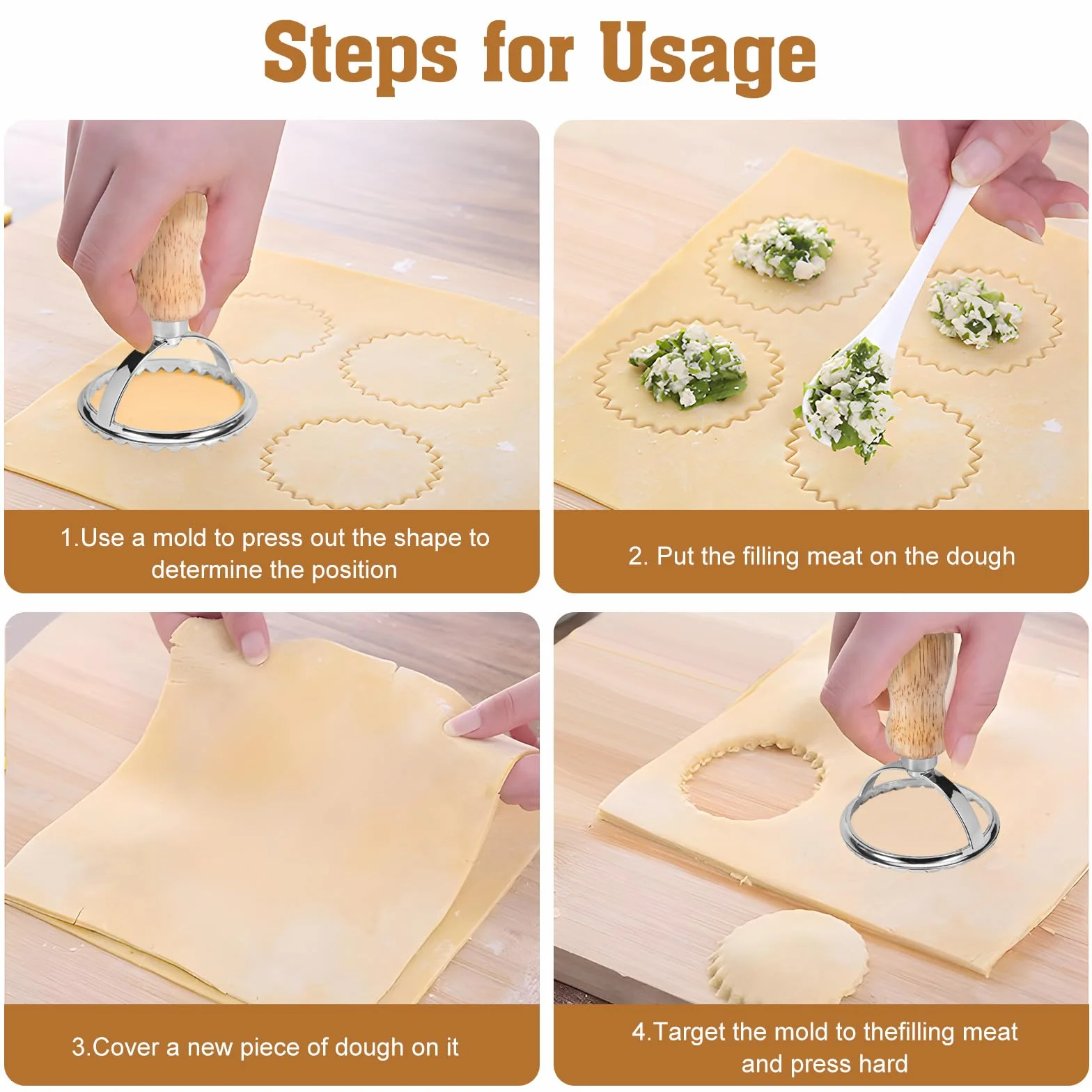 Steps for Usage

1.Use a mold to press out the shape to determine the position

2. Put the filling meat on the dough

3.Cover a new piece of dough on it

4.Target the mold to thefilling meat and press hard