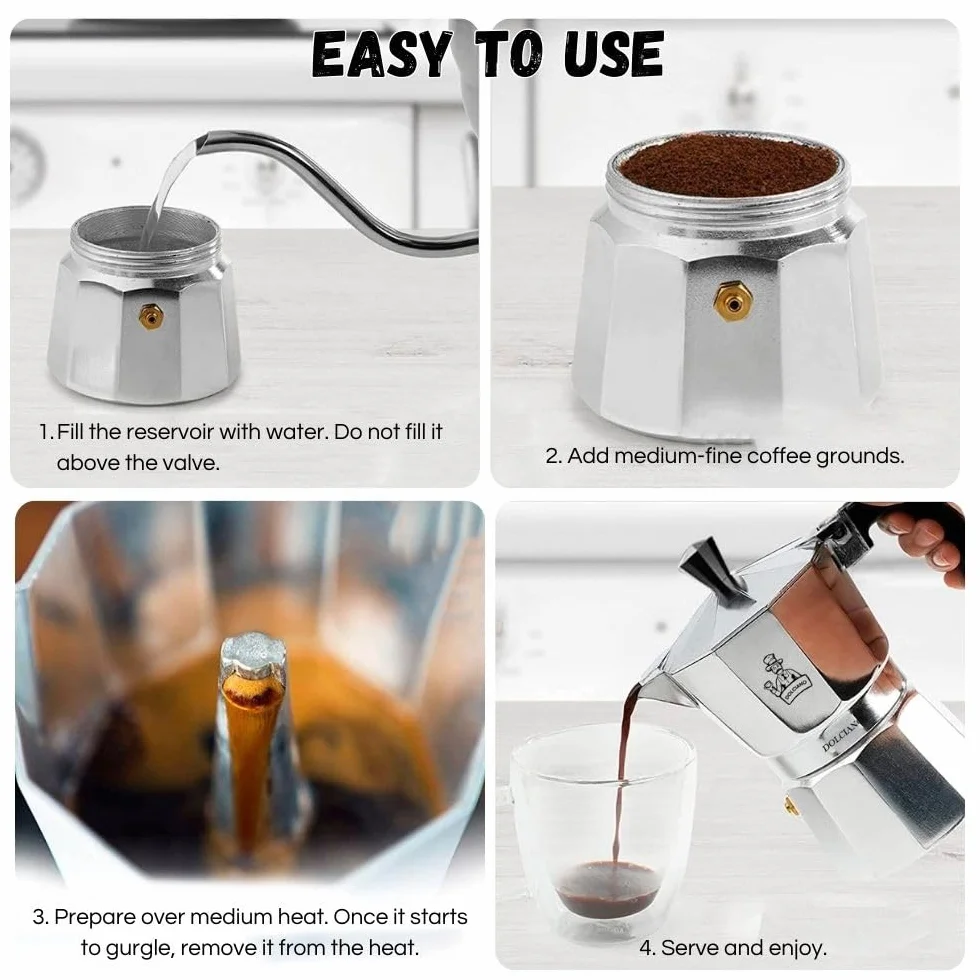 EASY TO USE

1. Fill the reservoir with water. Do not fill it above the valve.

2. Add medium-fine coffee grounds.

3. Prepare over medium heat. Once it starts to gurgle, remove it from the heat.

4. Serve and enjoy.