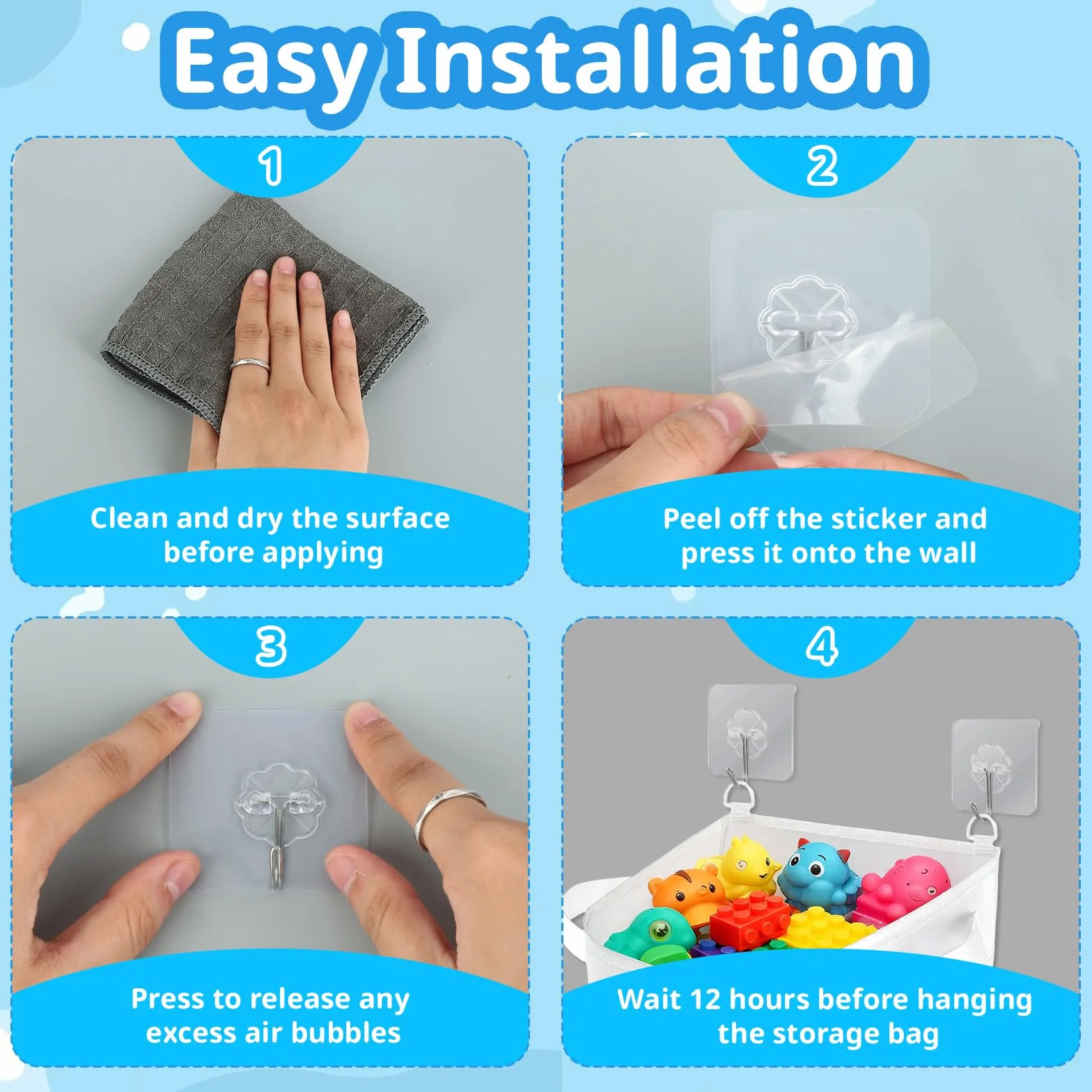 Easy Installation

1

Clean and dry the surface before applying

2

Peel off the sticker and press it onto the wall

3

Press to release any excess air bubbles

4

Wait 12 hours before hanging the storage bag