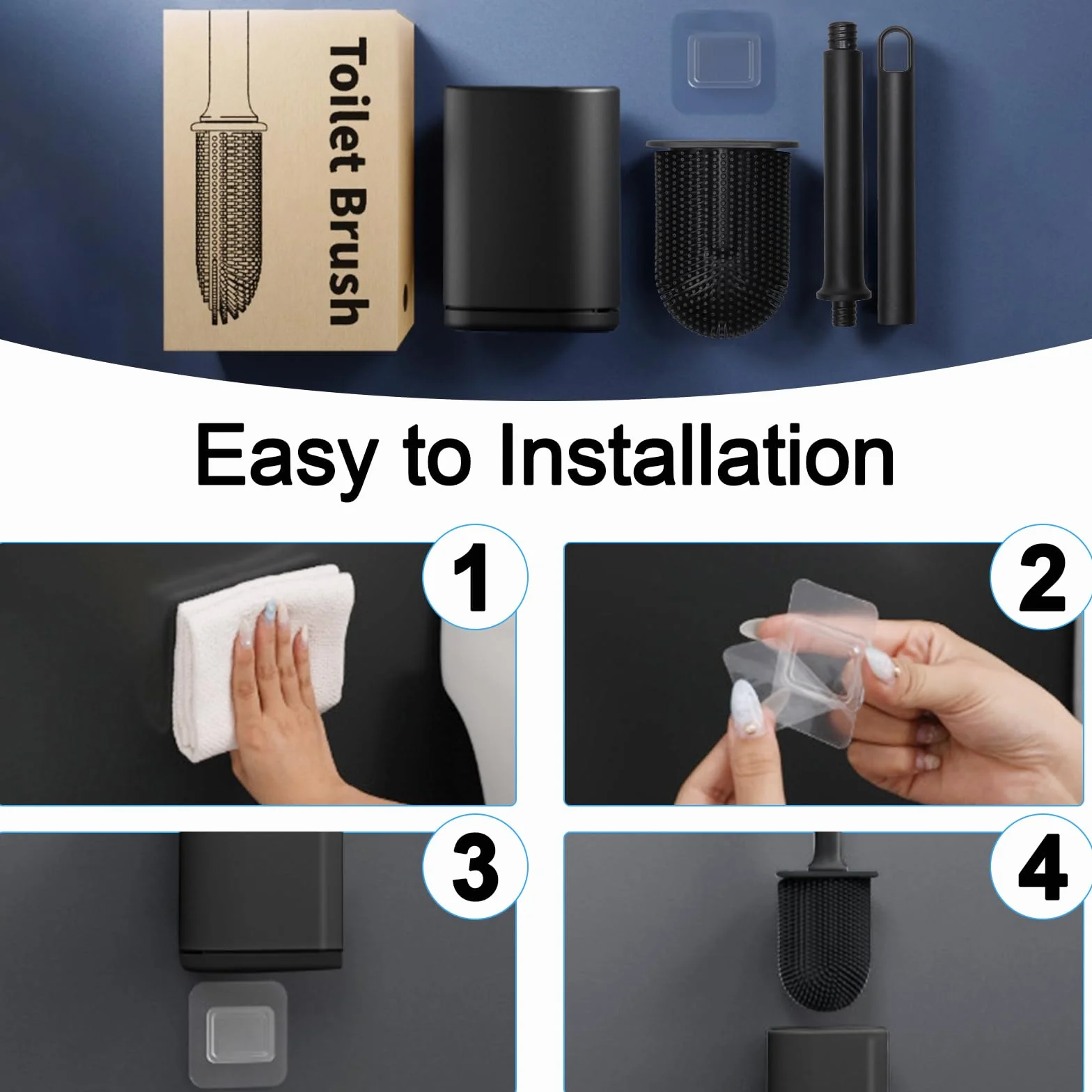 Toilet Brush

Easy to Installation

1

2

3

4