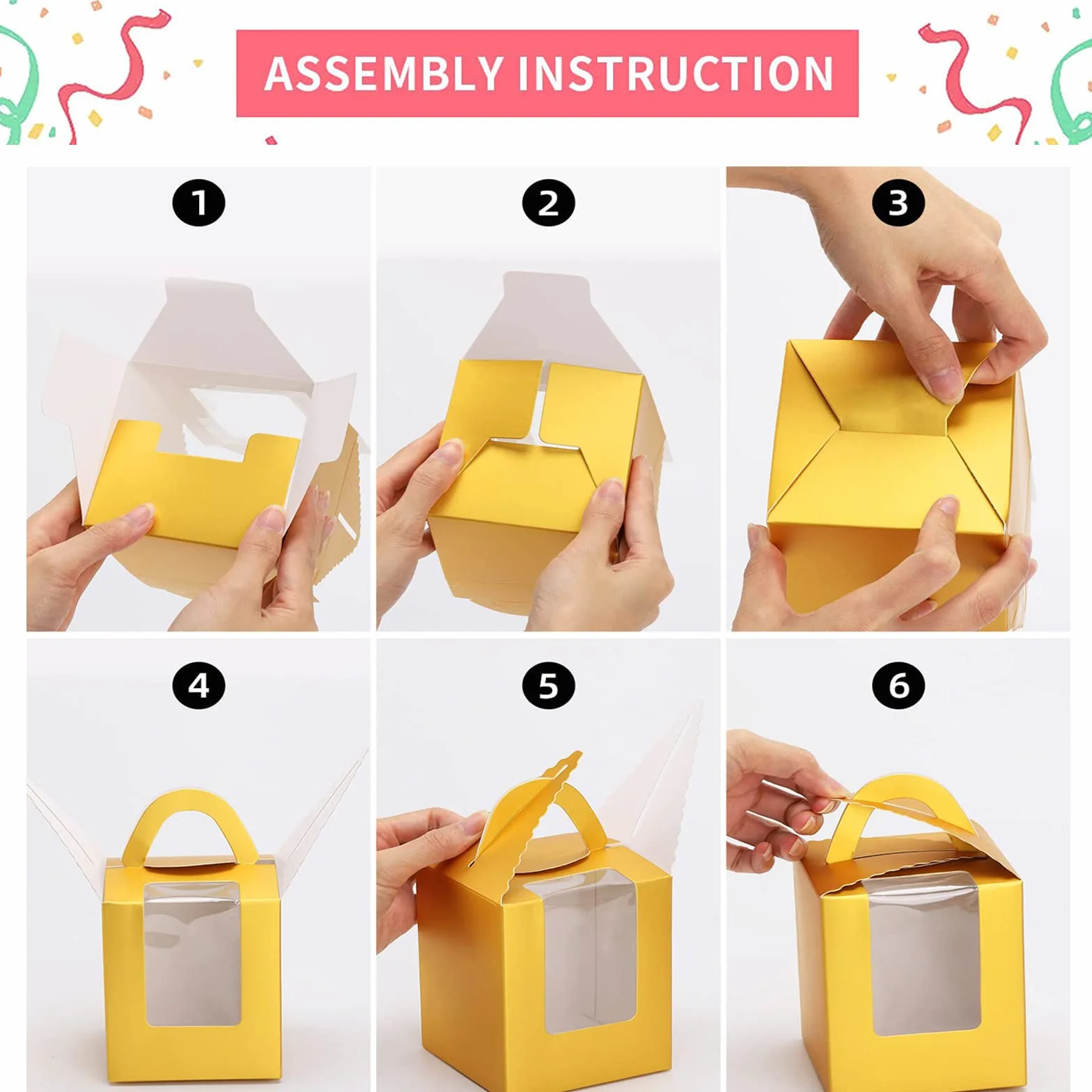 ASSEMBLY INSTRUCTION

1

2

3

4

5

6