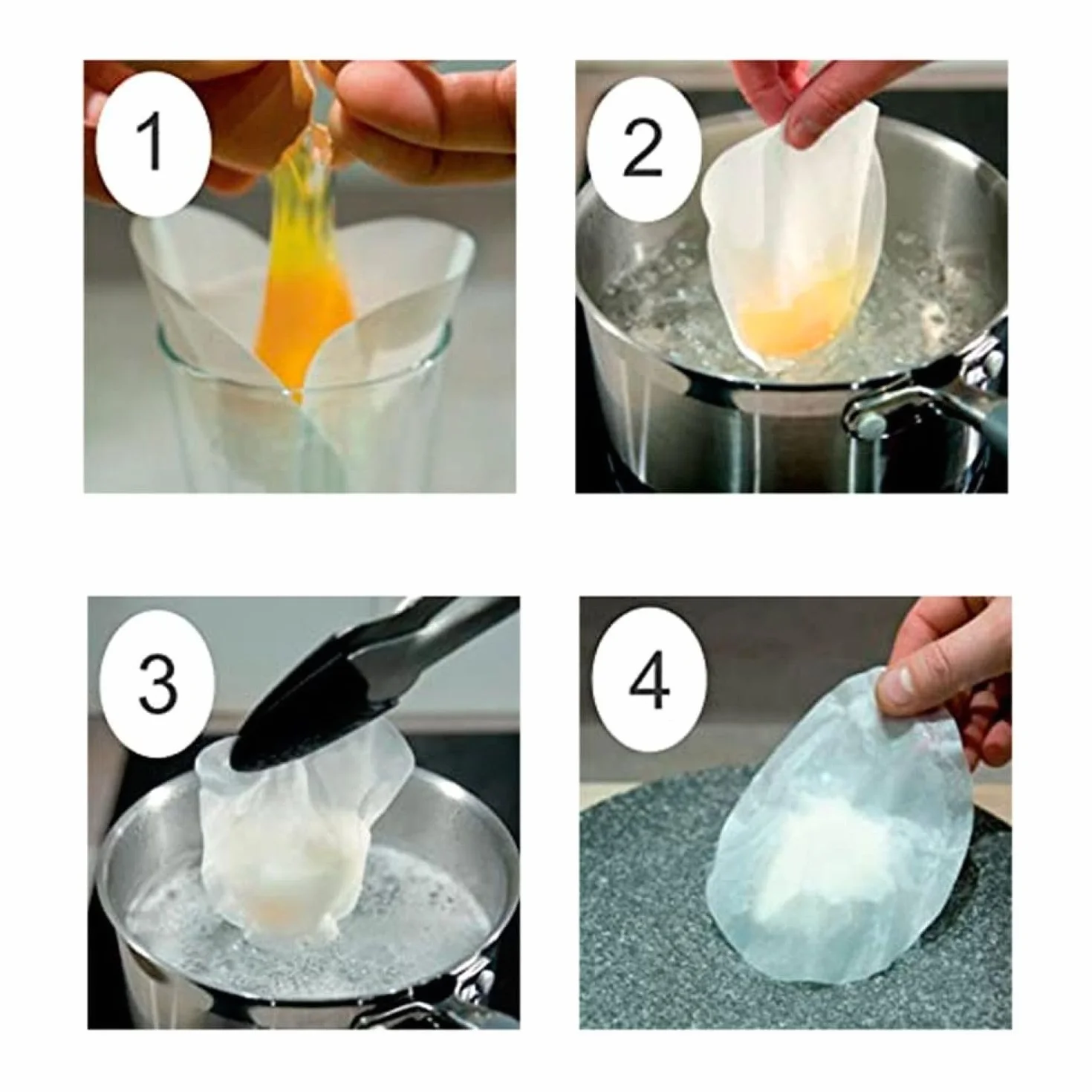 1

2

3

4