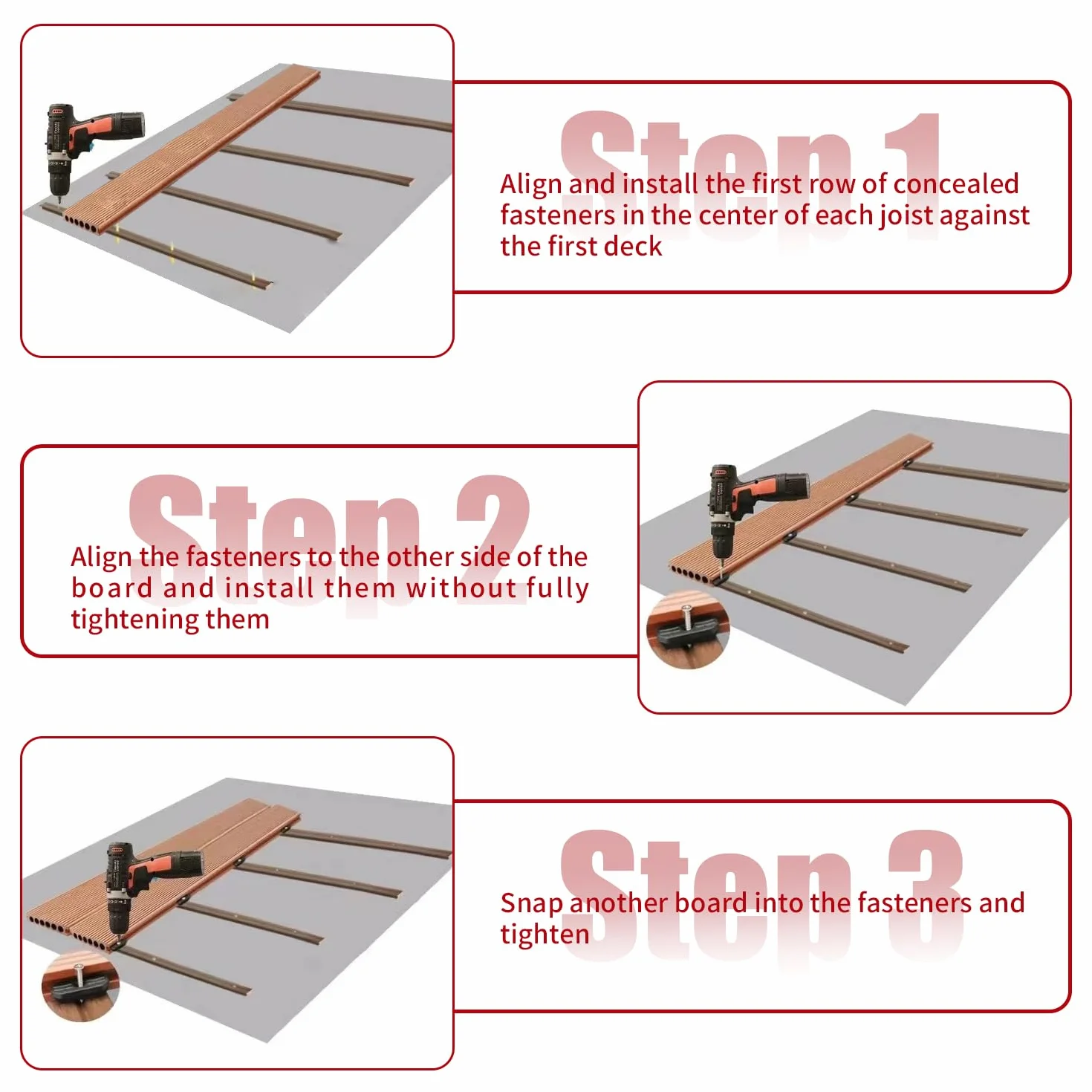 Step 1

Align and install the first row of concealed fasteners in the center of each joist against the first deck

Step 2

Align the fasteners to the other side of the board and install them without fully tightening them

Step 3

Snap another board into the fasteners and tighten