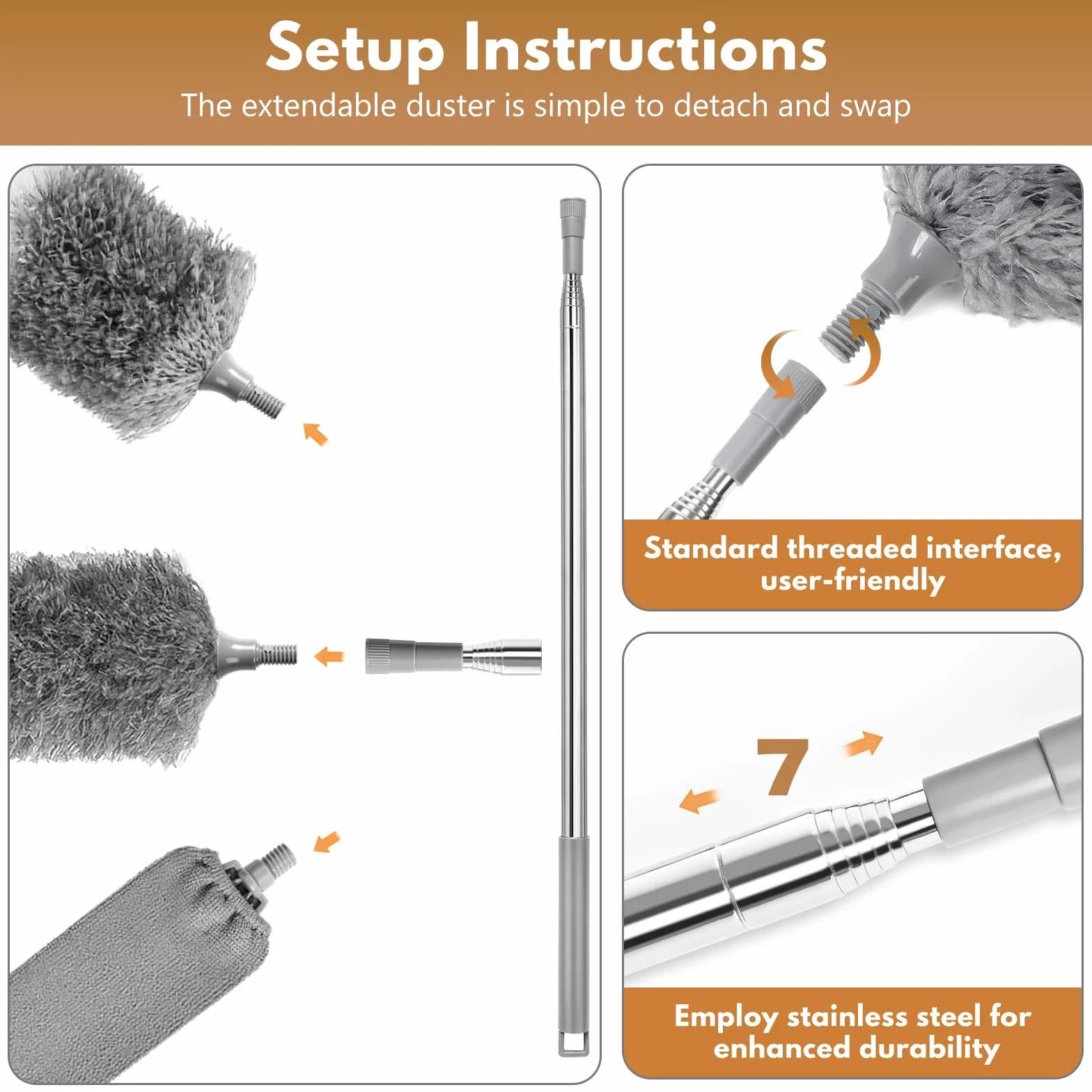 Setup Instructions

The extendable duster is simple to detach and swap

Standard threaded interface, user-friendly

7

Employ stainless steel for enhanced durability