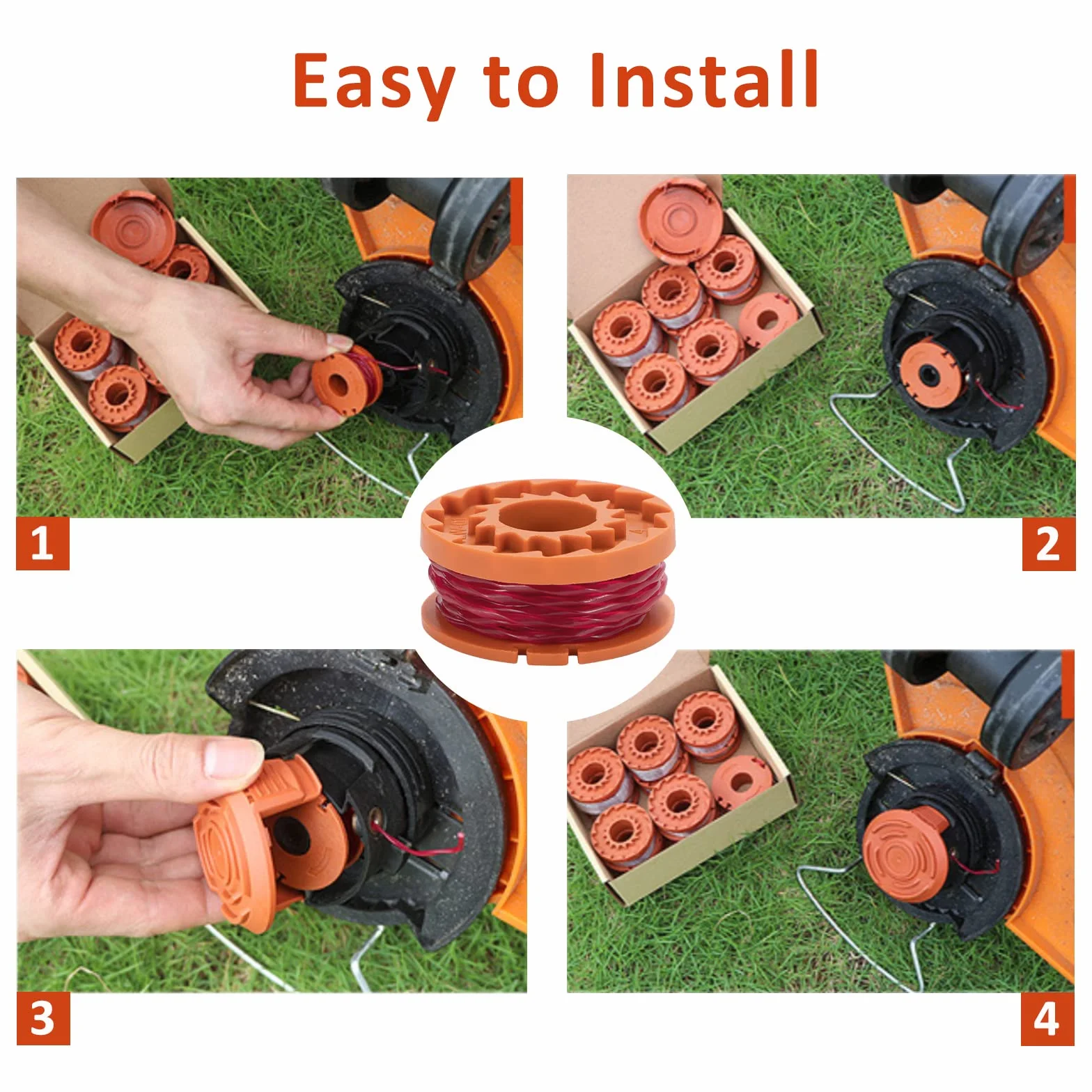 Easy to Install

1

2

3

4