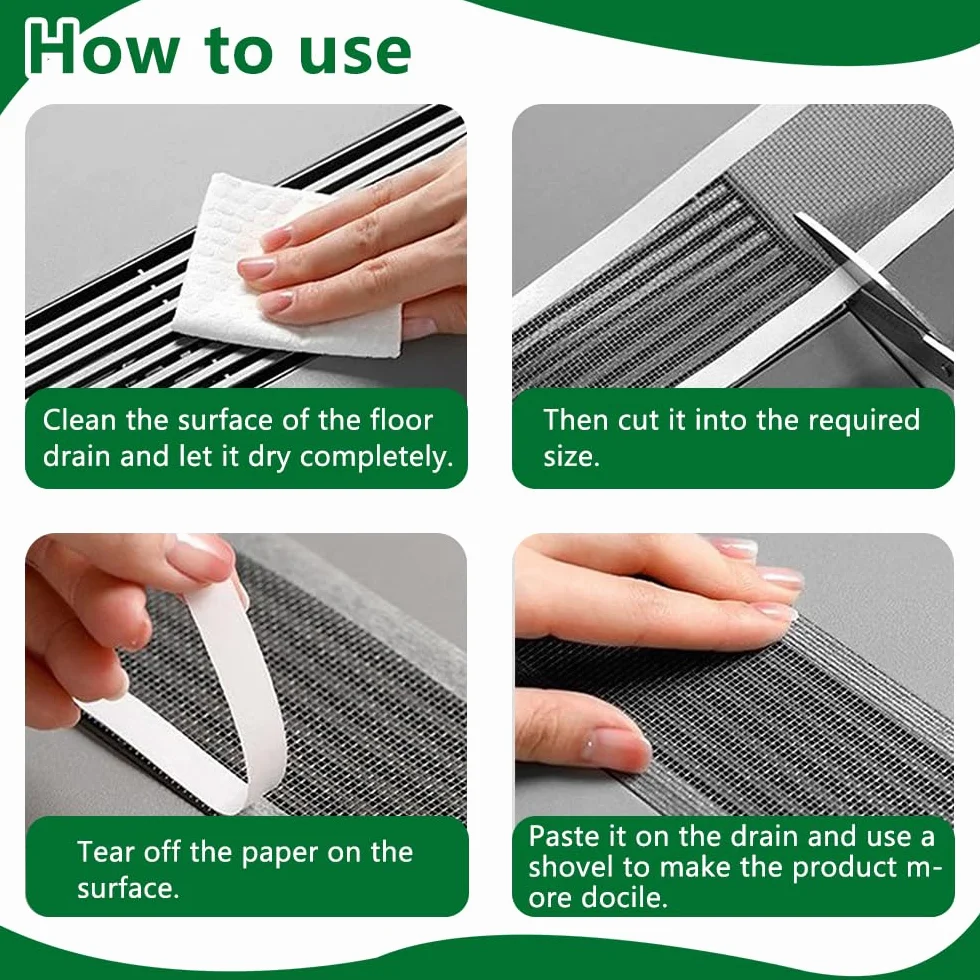 How to use

Clean the surface of the floor drain and let it dry completely.

Then cut it into the required size.

Tear off the paper on the surface.

Paste it on the drain and use a shovel to make the product more docile.