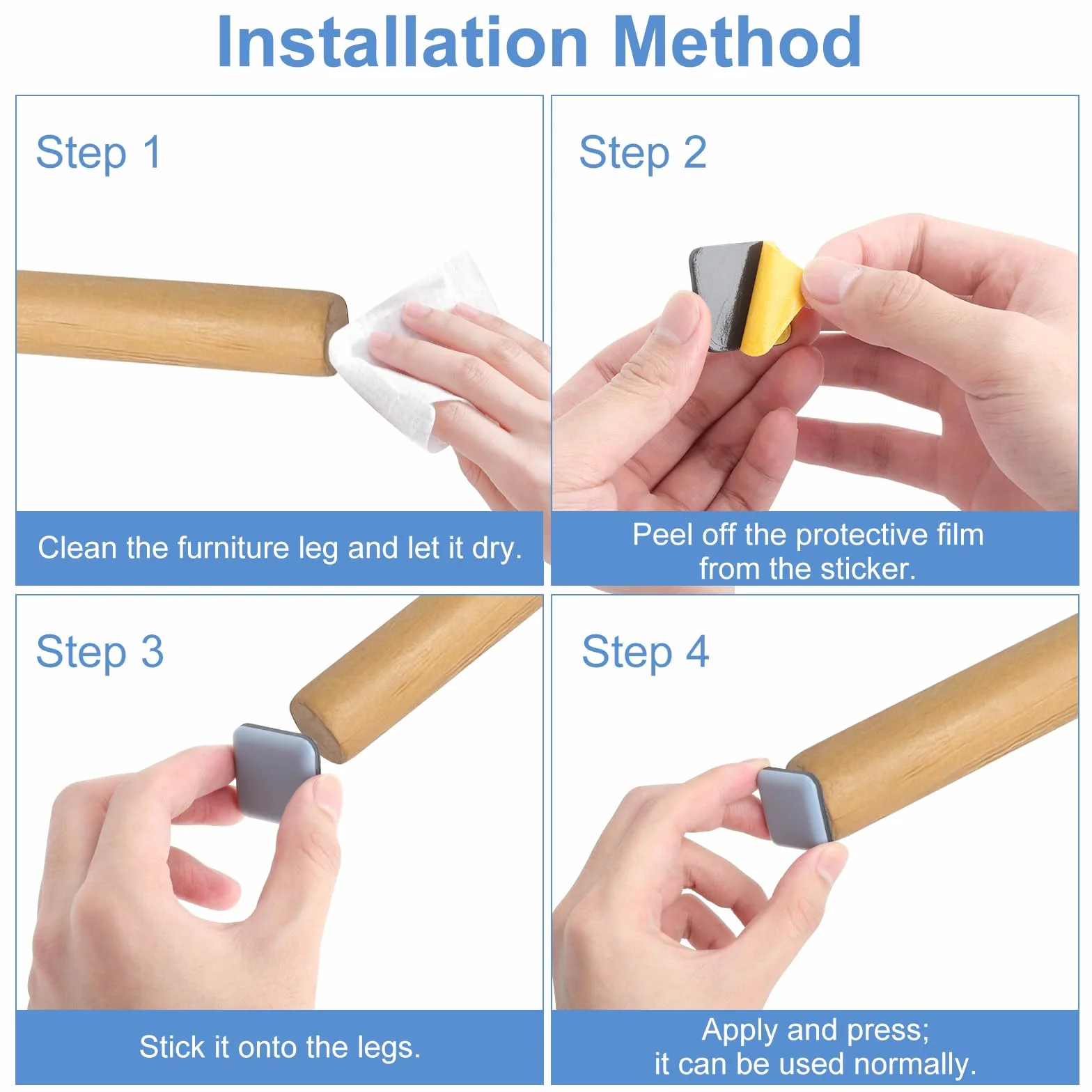 Installation Method

Step 1

Clean the furniture leg and let it dry.

Step 2

Peel off the protective film from the sticker.

Step 3

Stick it onto the legs.

Step 4

Apply and press; it can be used normally.