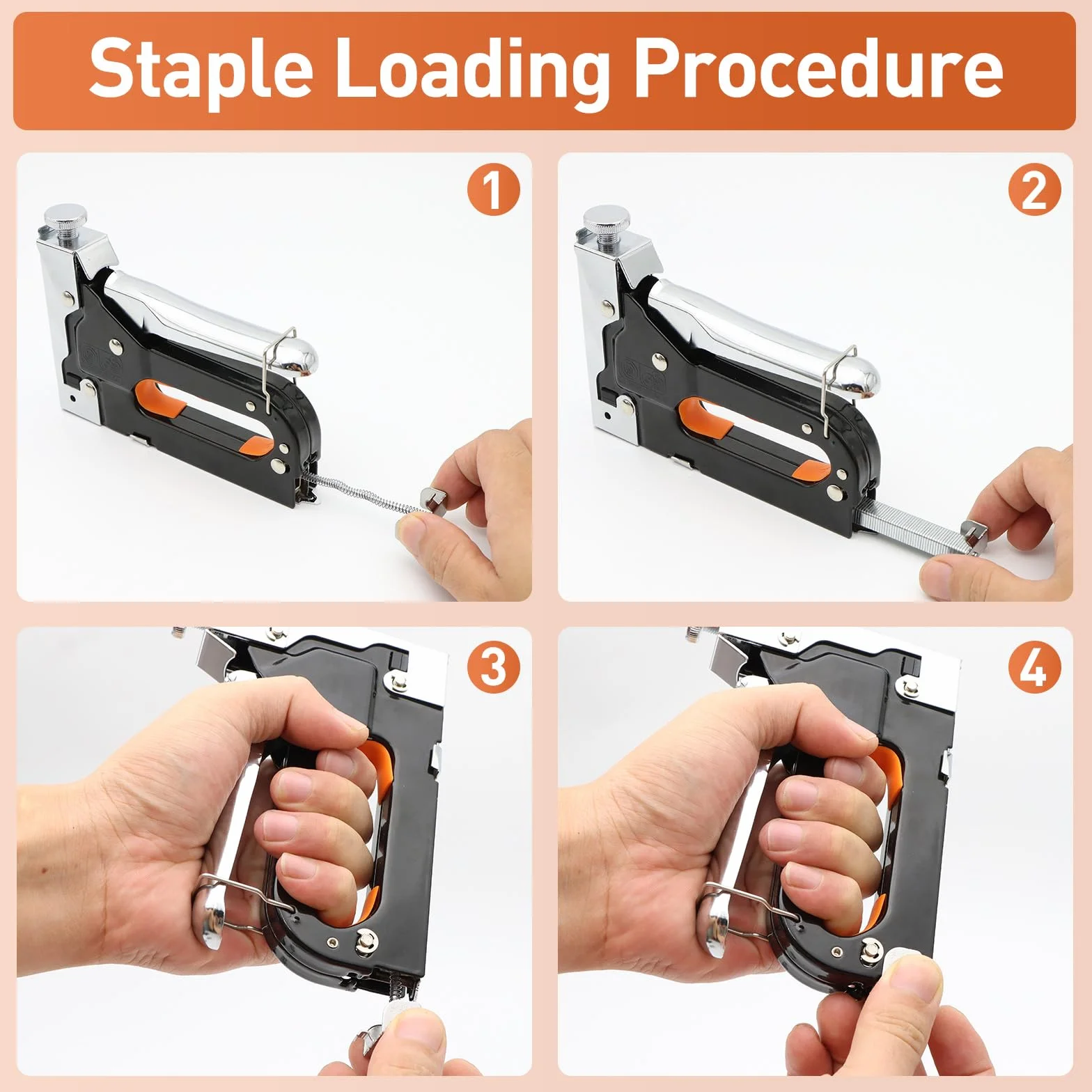 Staple Loading Procedure

1

2

3

4