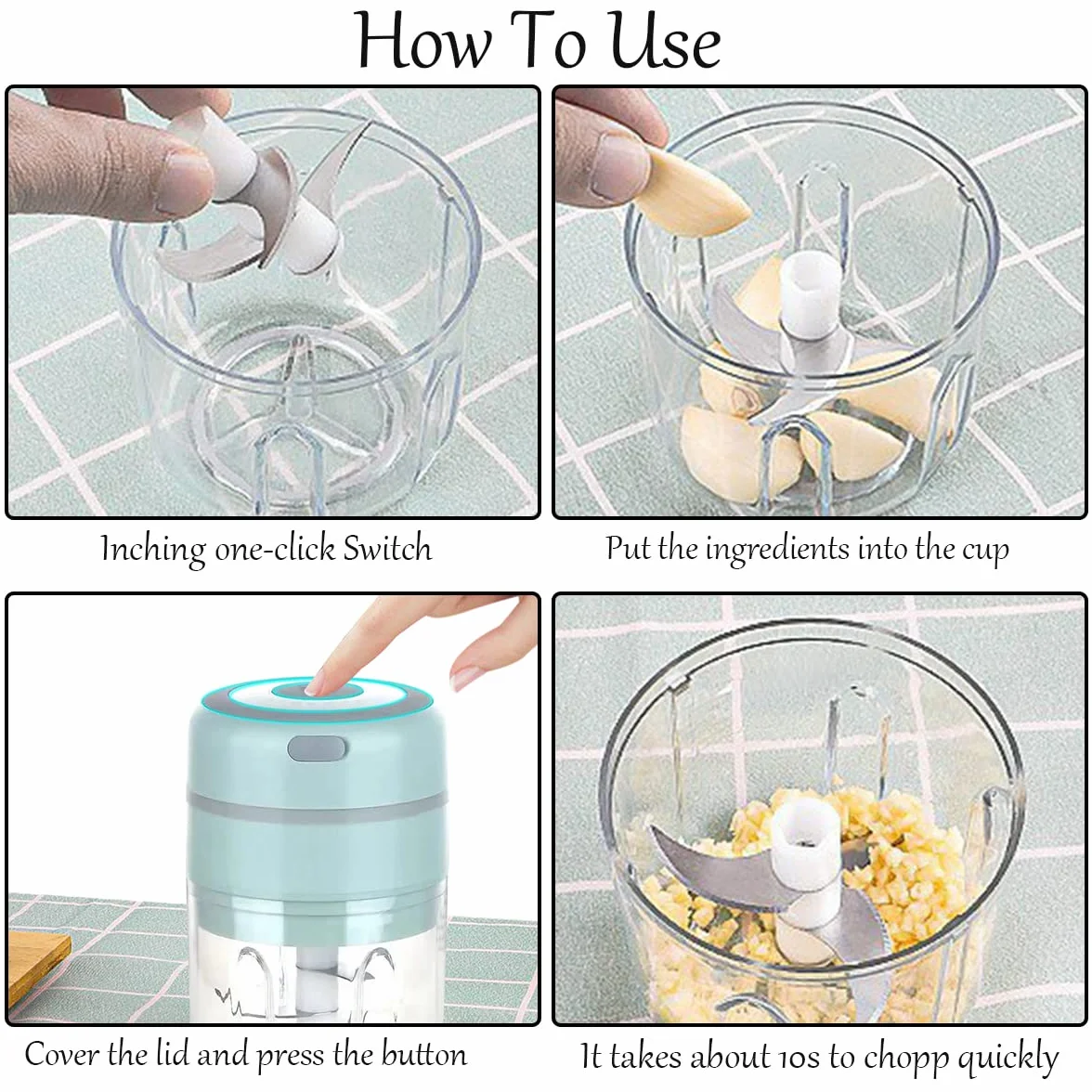 How To Use

Inching one-click Switch

Put the ingredients into the cup

Cover the lid and press the button

It takes about 10s to chopp quickly