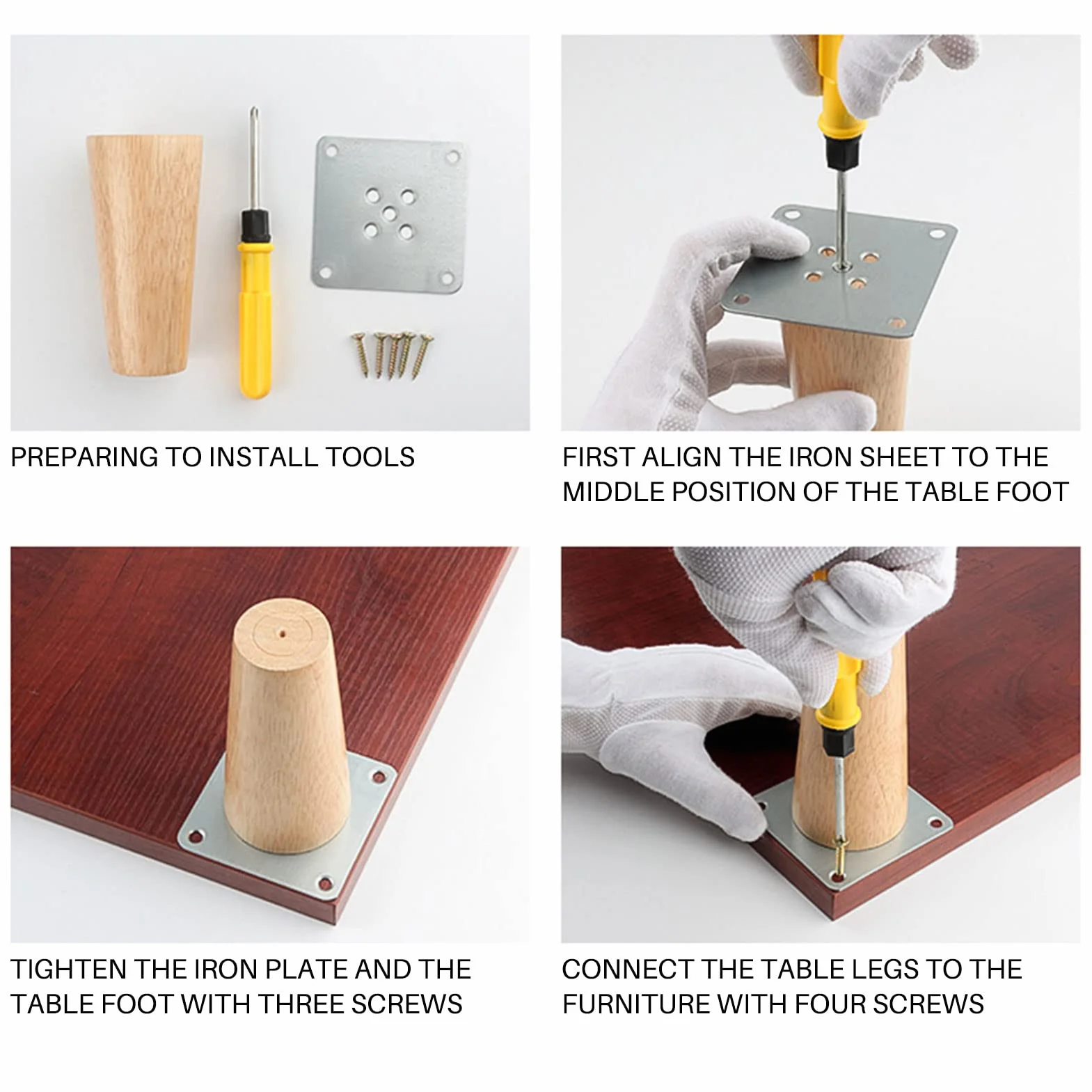 PREPARING TO INSTALL TOOLS

FIRST ALIGN THE IRON SHEET TO THE MIDDLE POSITION OF THE TABLE FOOT

TIGHTEN THE IRON PLATE AND THE TABLE FOOT WITH THREE SCREWS

CONNECT THE TABLE LEGS TO THE FURNITURE WITH FOUR SCREWS