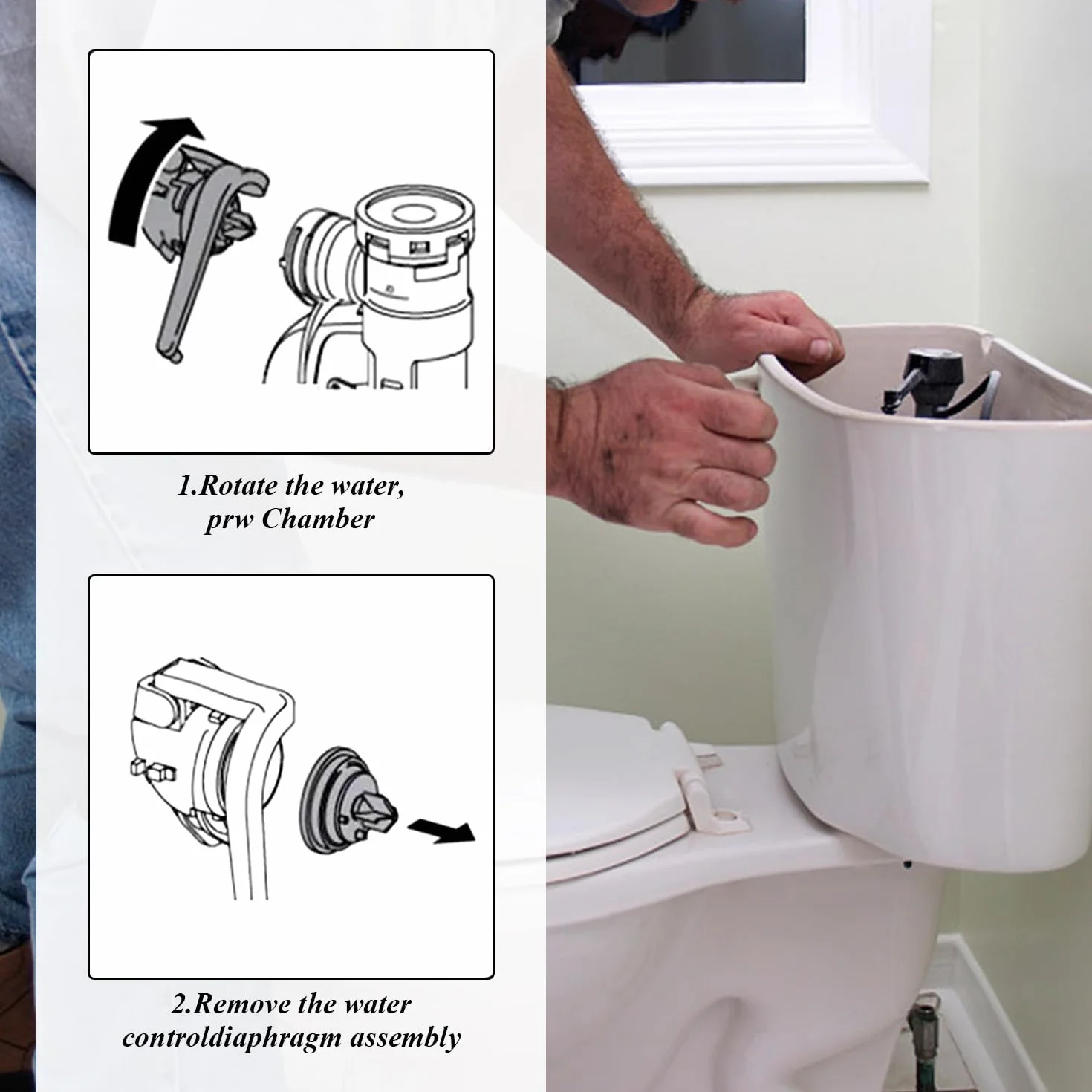 1.Rotate the water, prw Chamber

2.Remove the water controldiaphragm assembly