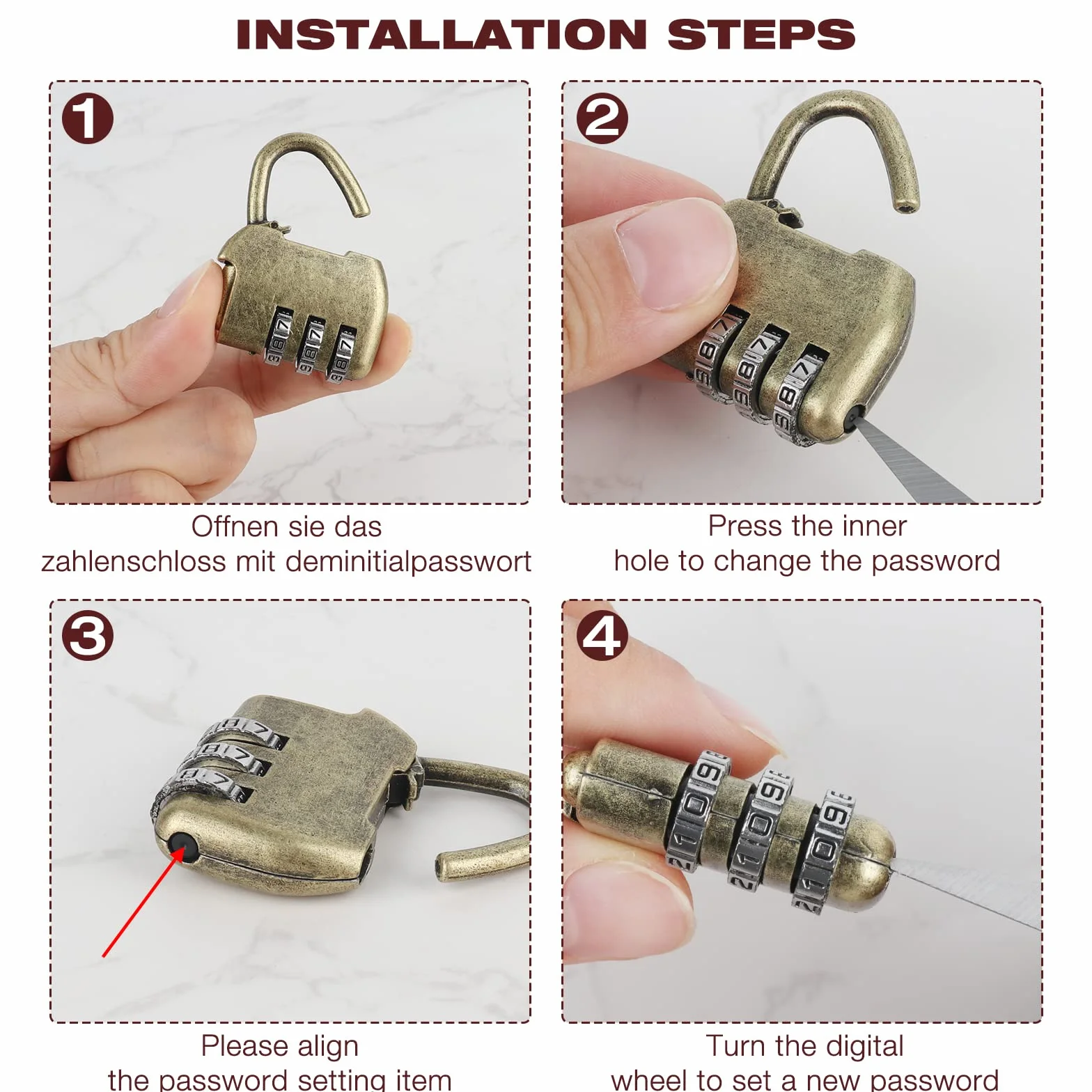 INSTALLATION STEPS

1

Offnen sie das zahlenschloss mit deminitialpasswort

2

Press the inner hole to change the password

3

Please align the password setting item

4

Turn the digital wheel to set a new password