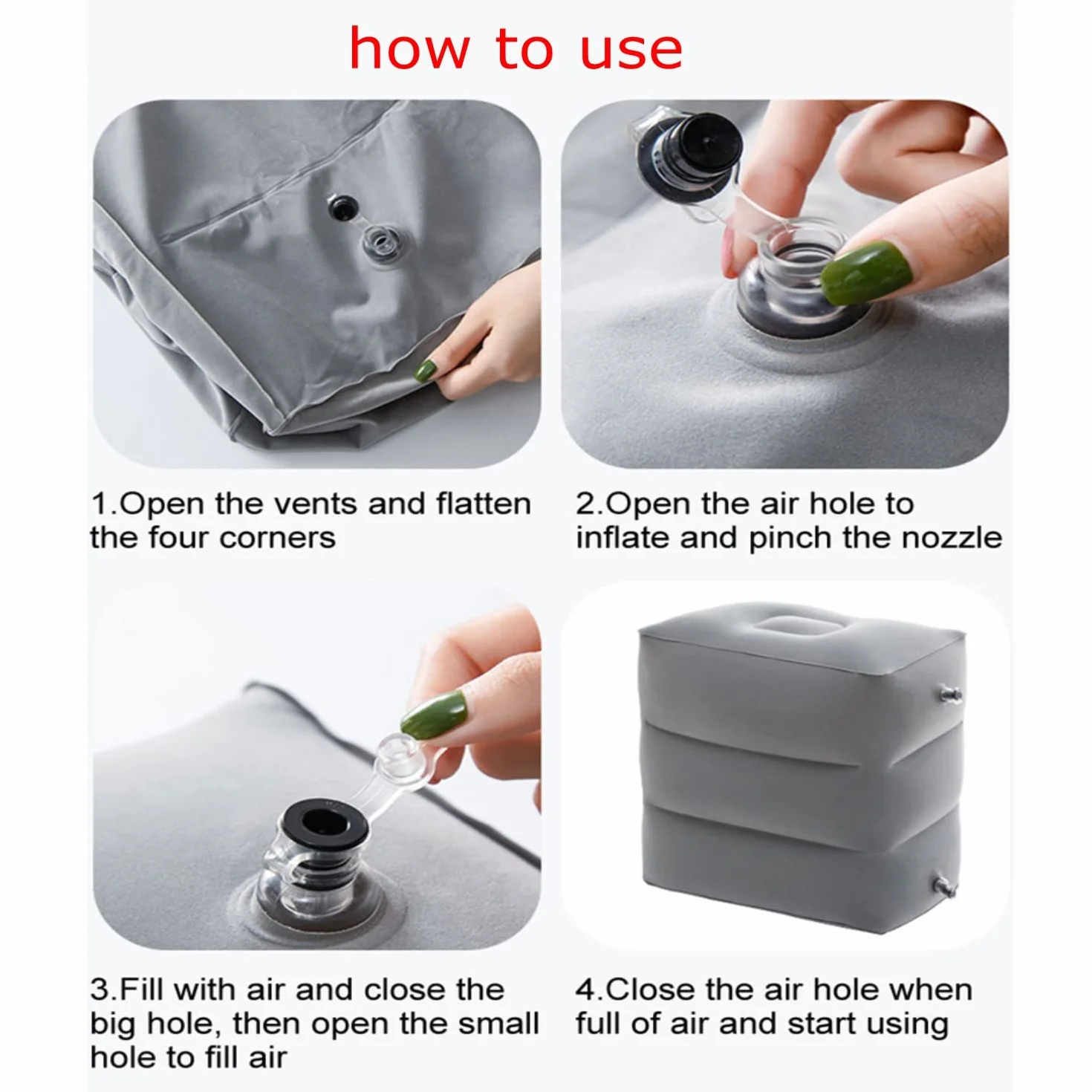 how to use

1.Open the vents and flatten the four corners

2.Open the air hole to inflate and pinch the nozzle

3.Fill with air and close the big hole, then open the small hole to fill air

4.Close the air hole when full of air and start using