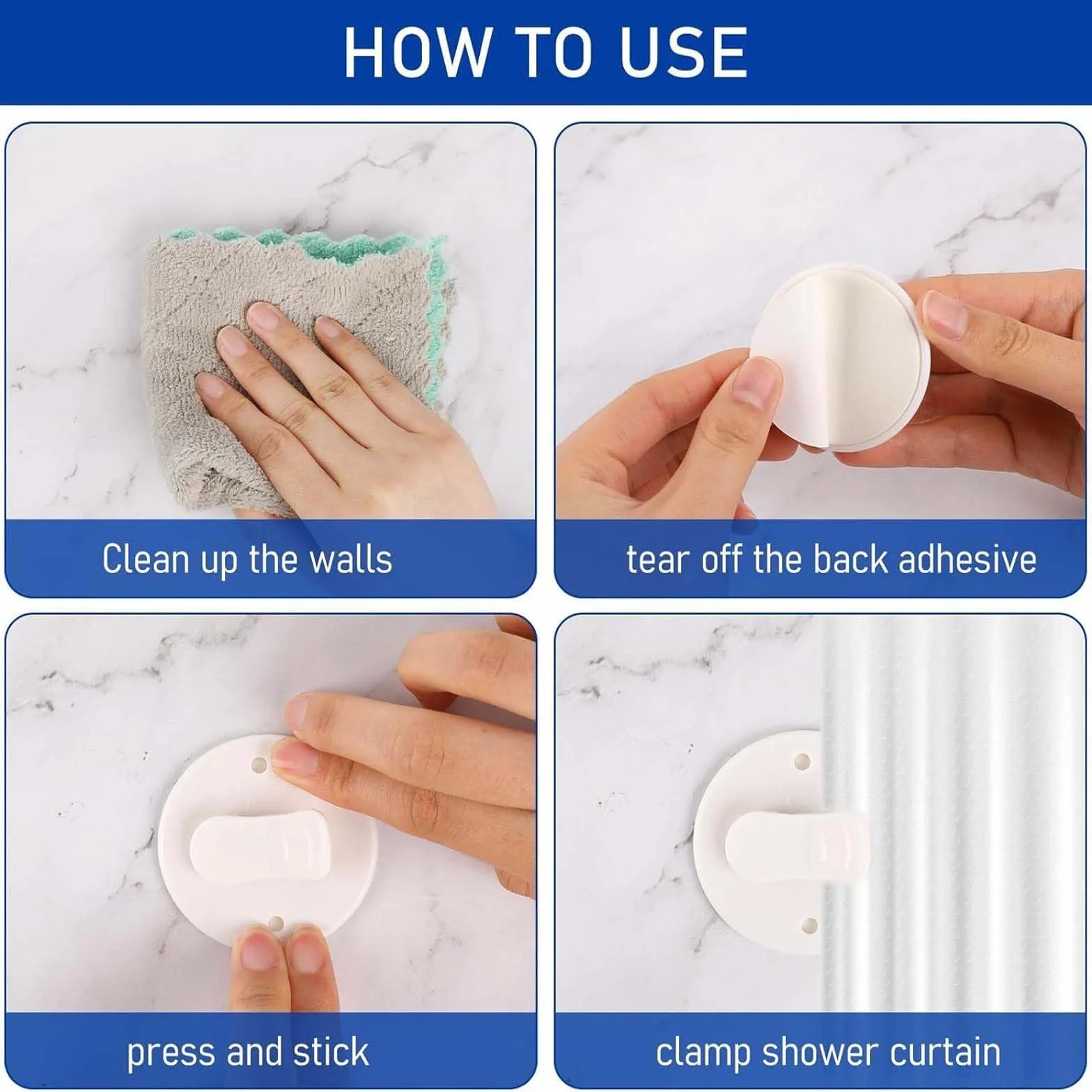 HOW TO USE

Clean up the walls

tear off the back adhesive

press and stick

clamp shower curtain