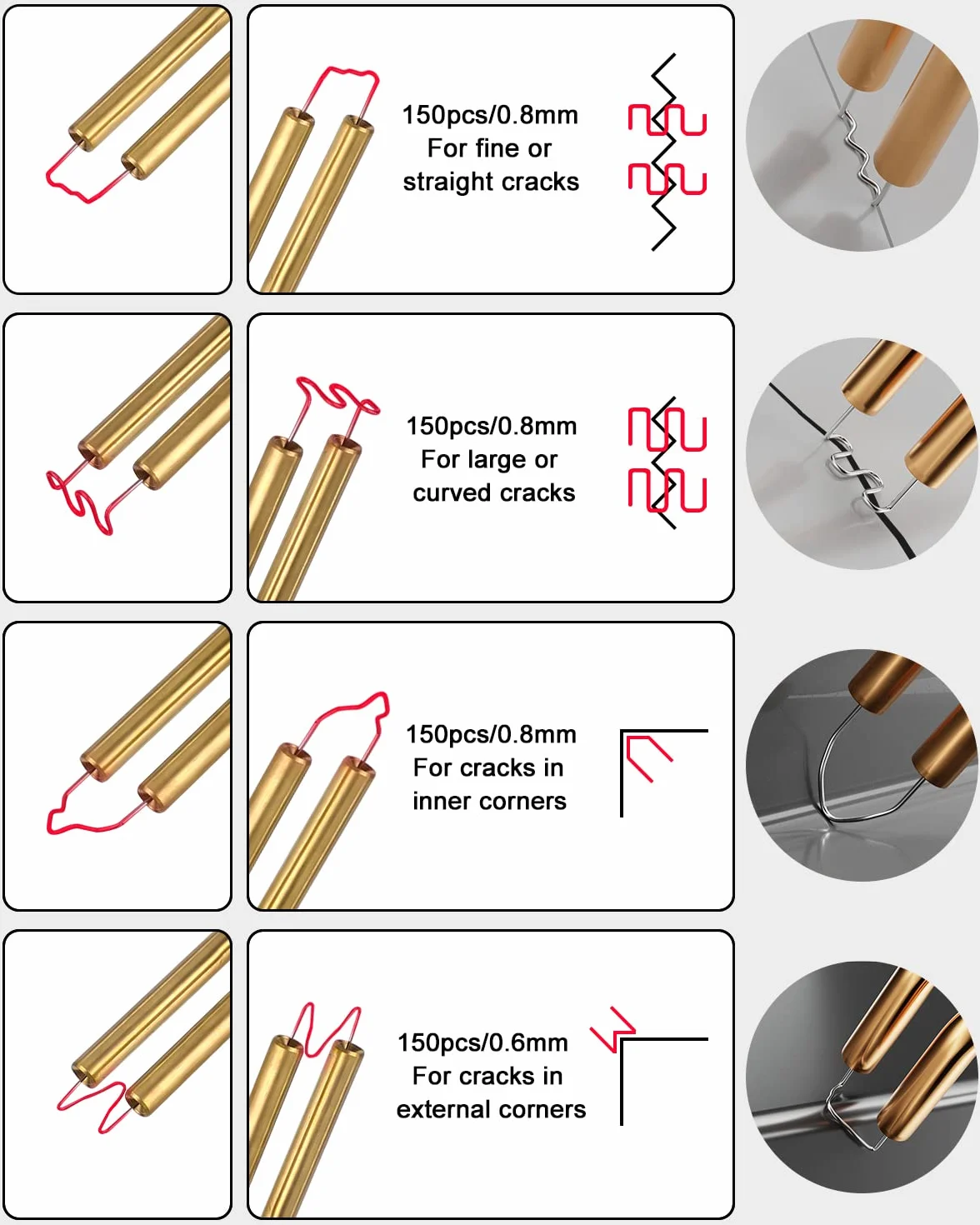 150pcs/0.8mm
For fine or
straight cracks

150pcs/0.8mm
For large or
curved cracks

150pcs/0.8mm
For cracks in
inner corners

150pcs/0.6mm
For cracks in
external corners