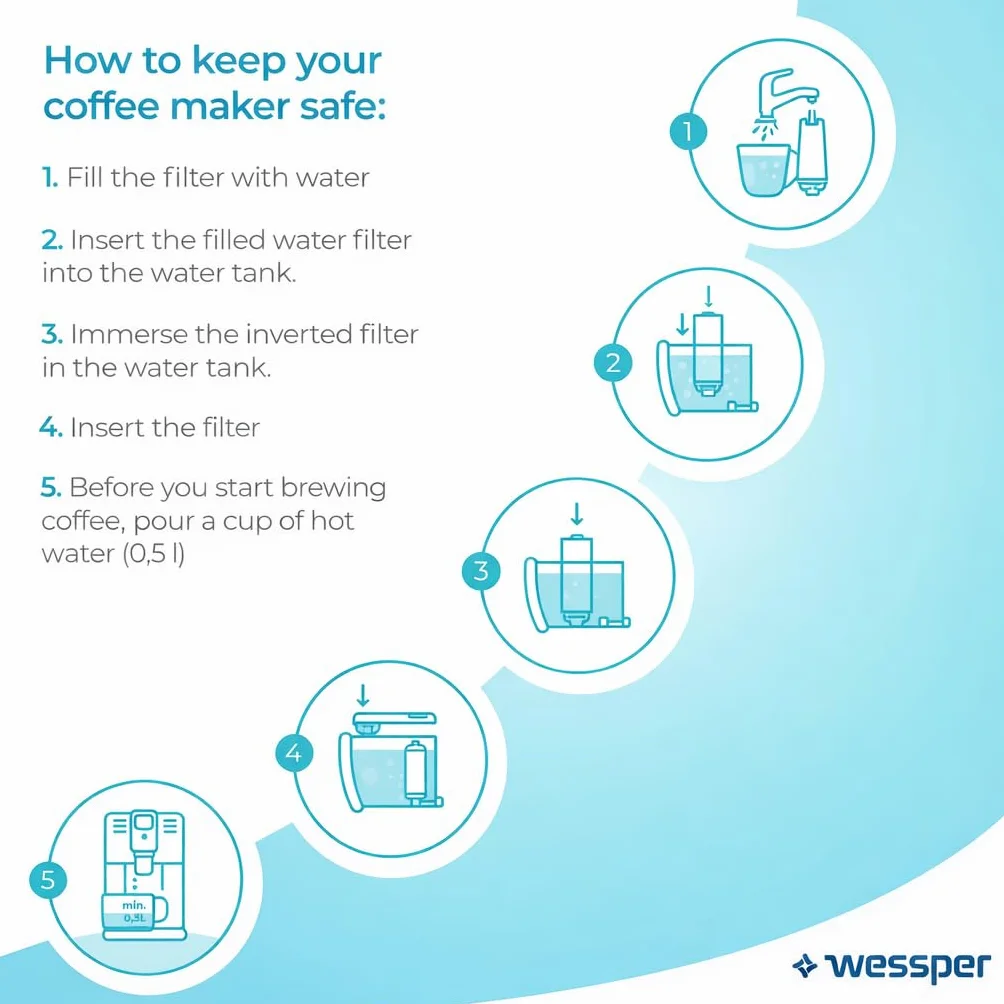 How to keep your coffee maker safe:

1. Fill the filter with water

2. Insert the filled water filter into the water tank.

3. Immerse the inverted filter in the water tank.

4. Insert the filter

5. Before you start brewing coffee, pour a cup of hot water (0,5 l)

1

2

3

4

5

min. 0,5L

wessper