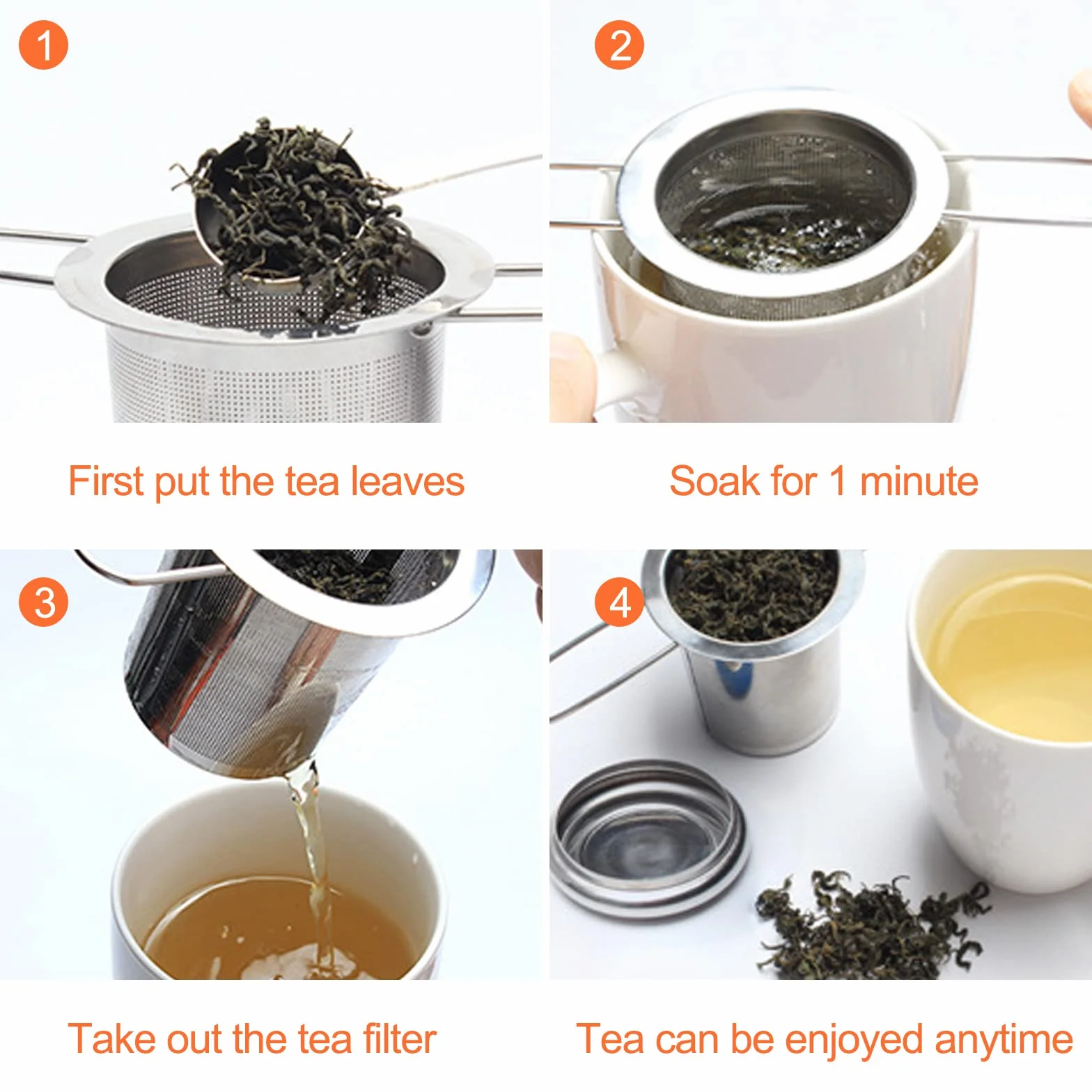 1

First put the tea leaves

2

Soak for 1 minute

3

Take out the tea filter

4

Tea can be enjoyed anytime