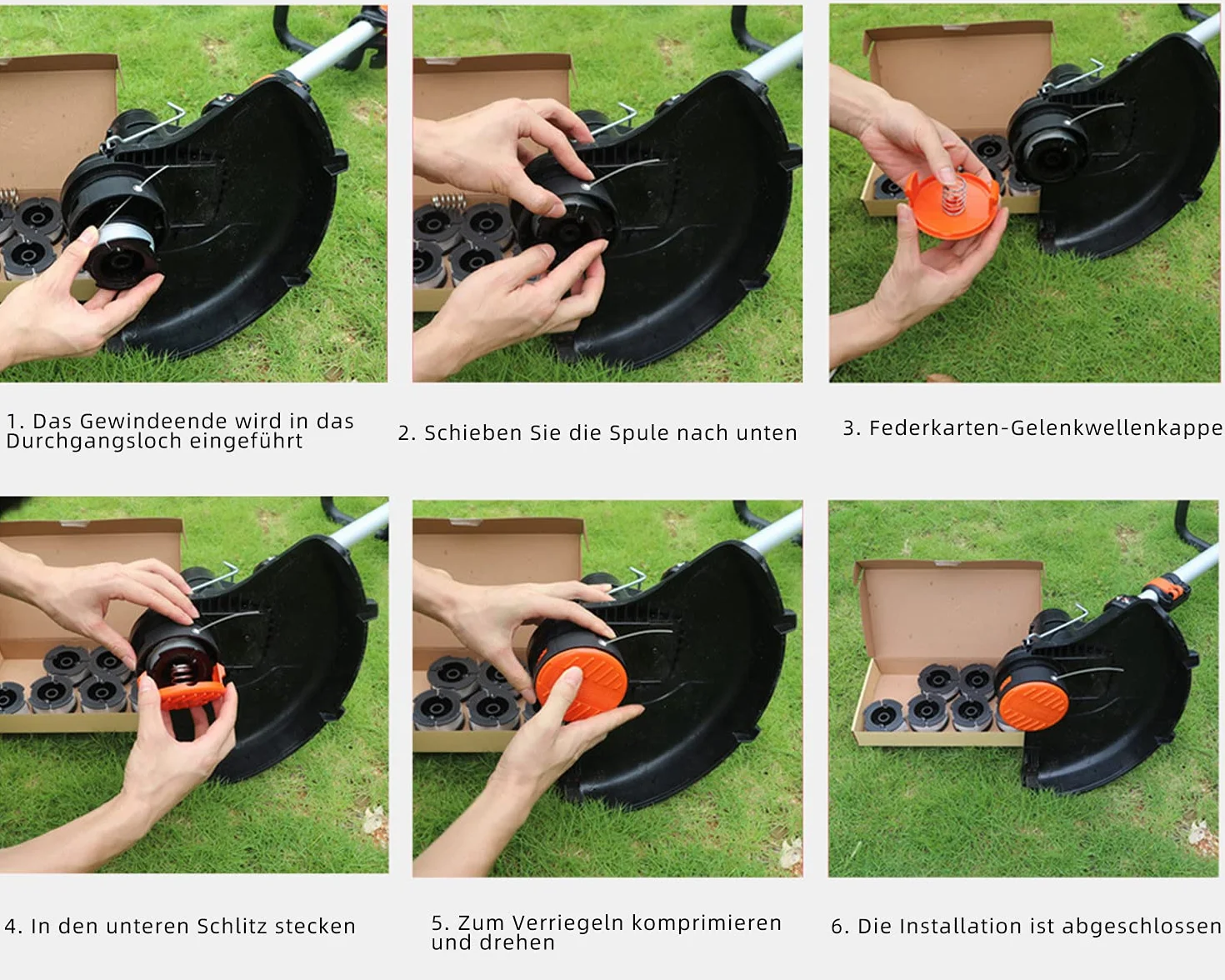 1. Das Gewindeende wird in das Durchgangsloch eingeführt

2. Schieben Sie die Spule nach unten

3. Federkarten-Gelenkwellenkappe

4. In den unteren Schlitz stecken

5. Zum Verriegeln komprimieren und drehen

6. Die Installation ist abgeschlossen