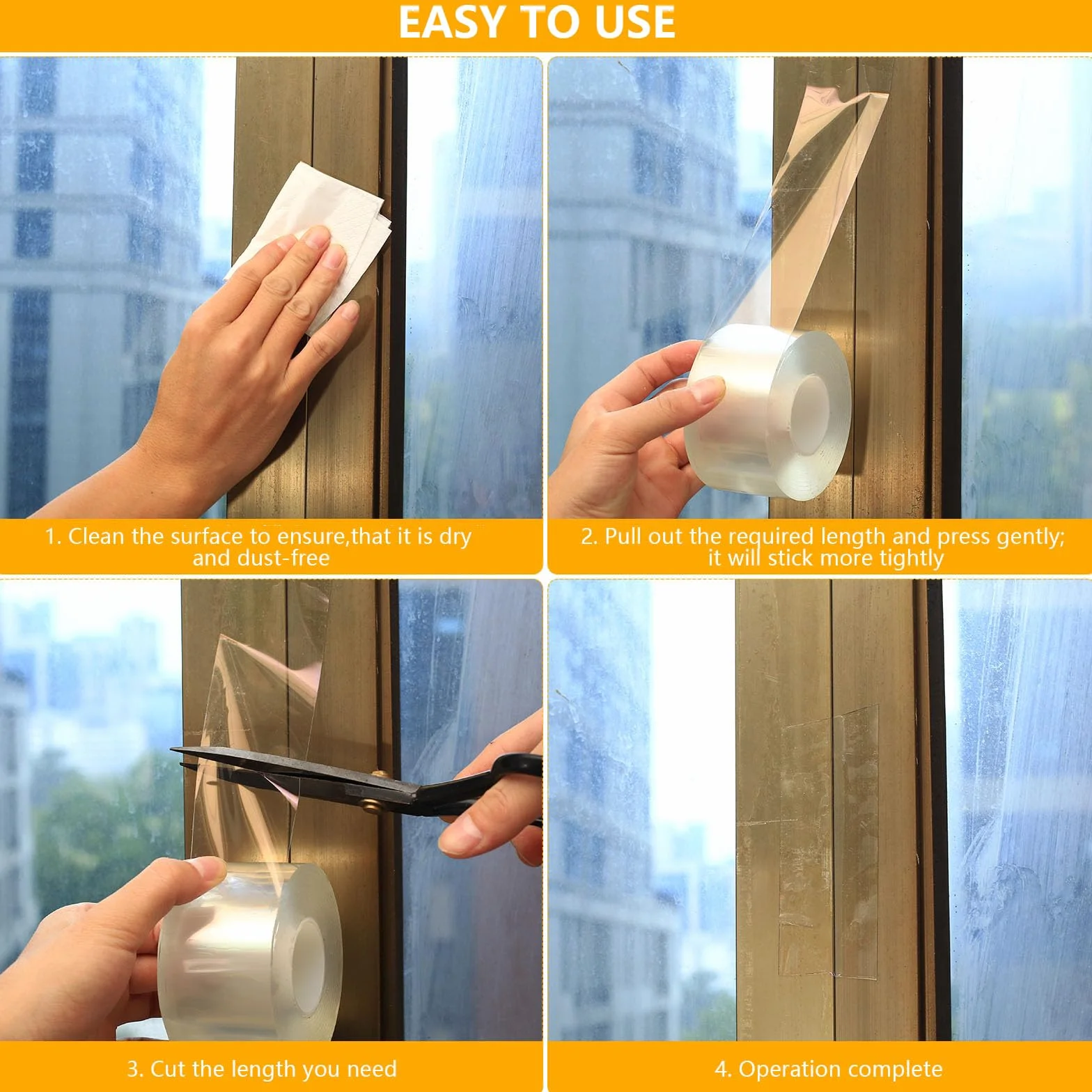 EASY TO USE

1. Clean the surface to ensure,that it is dry and dust-free

2. Pull out the required length and press gently; it will stick more tightly

3. Cut the length you need

4. Operation complete