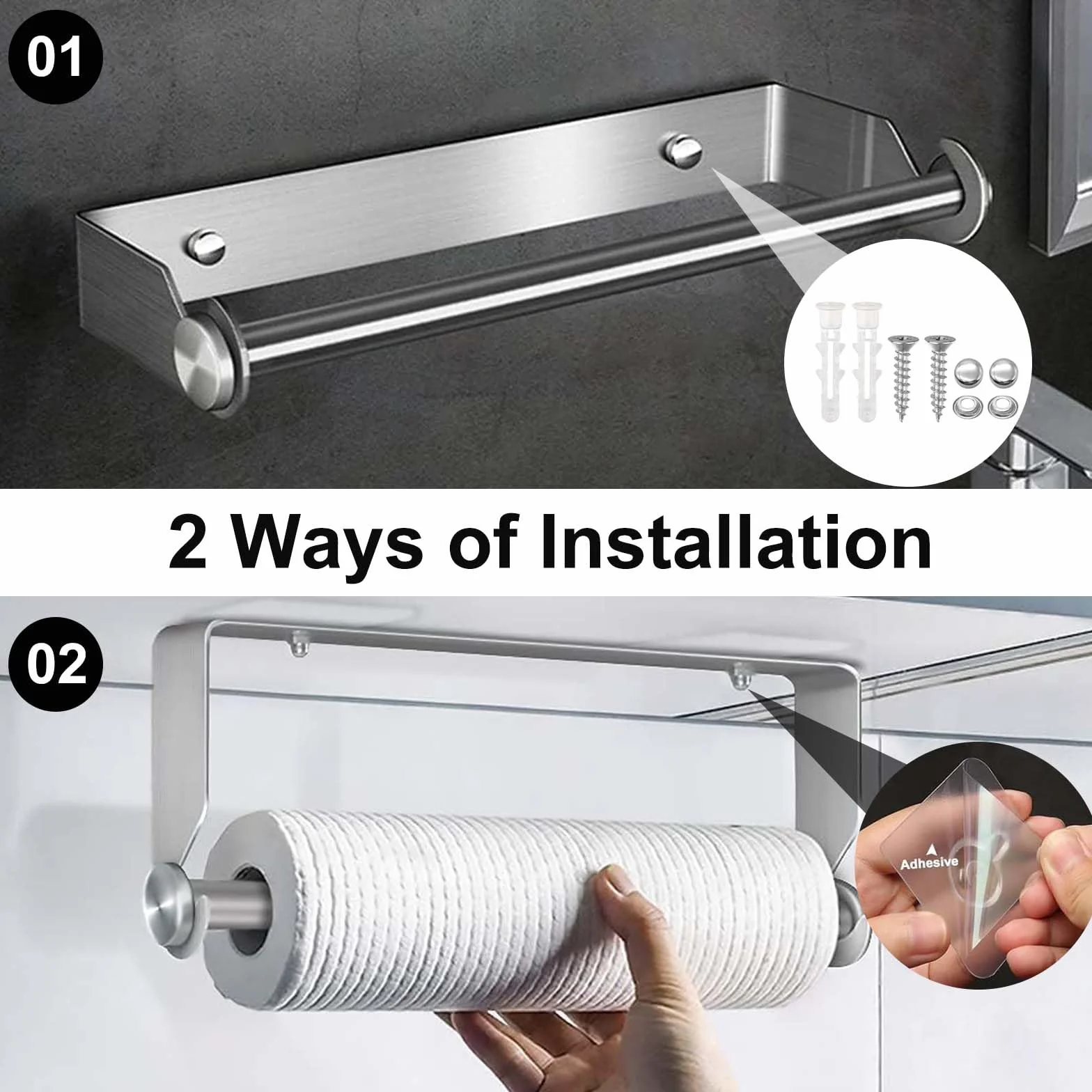 01

2 Ways of Installation

02

Adhesive