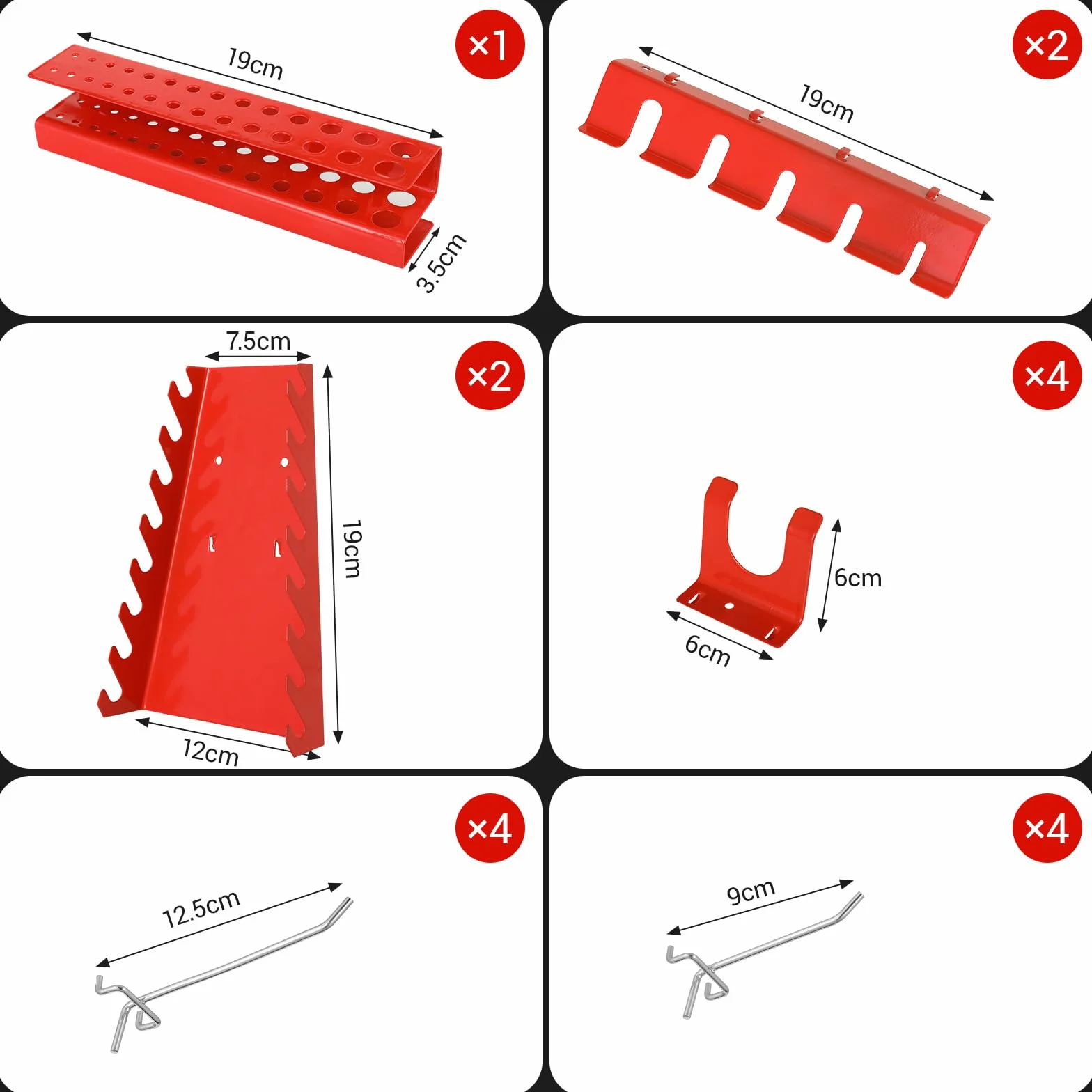 ×1

19cm

3.5cm

×2

19cm

×2

7.5cm

19cm

12cm

×4

6cm

6cm

×4

12.5cm

×4

9cm