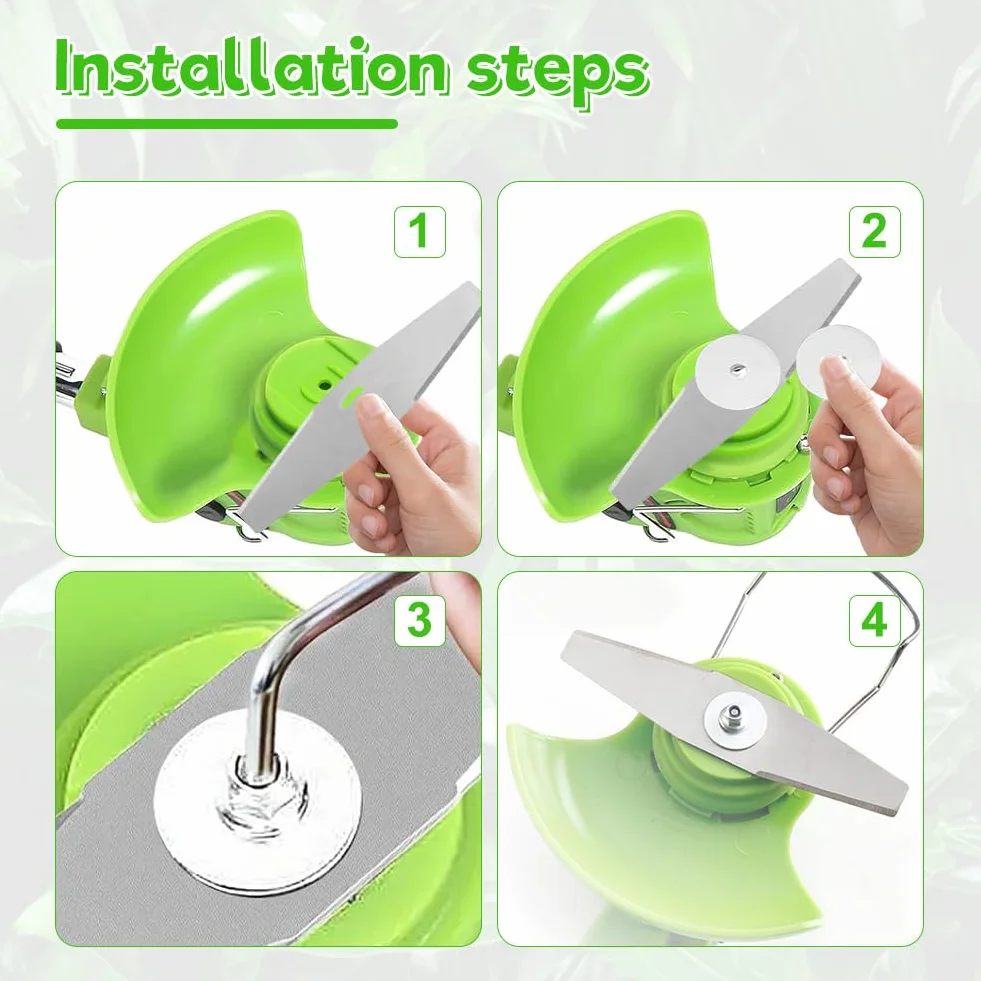 Installation steps

1

2

3

4