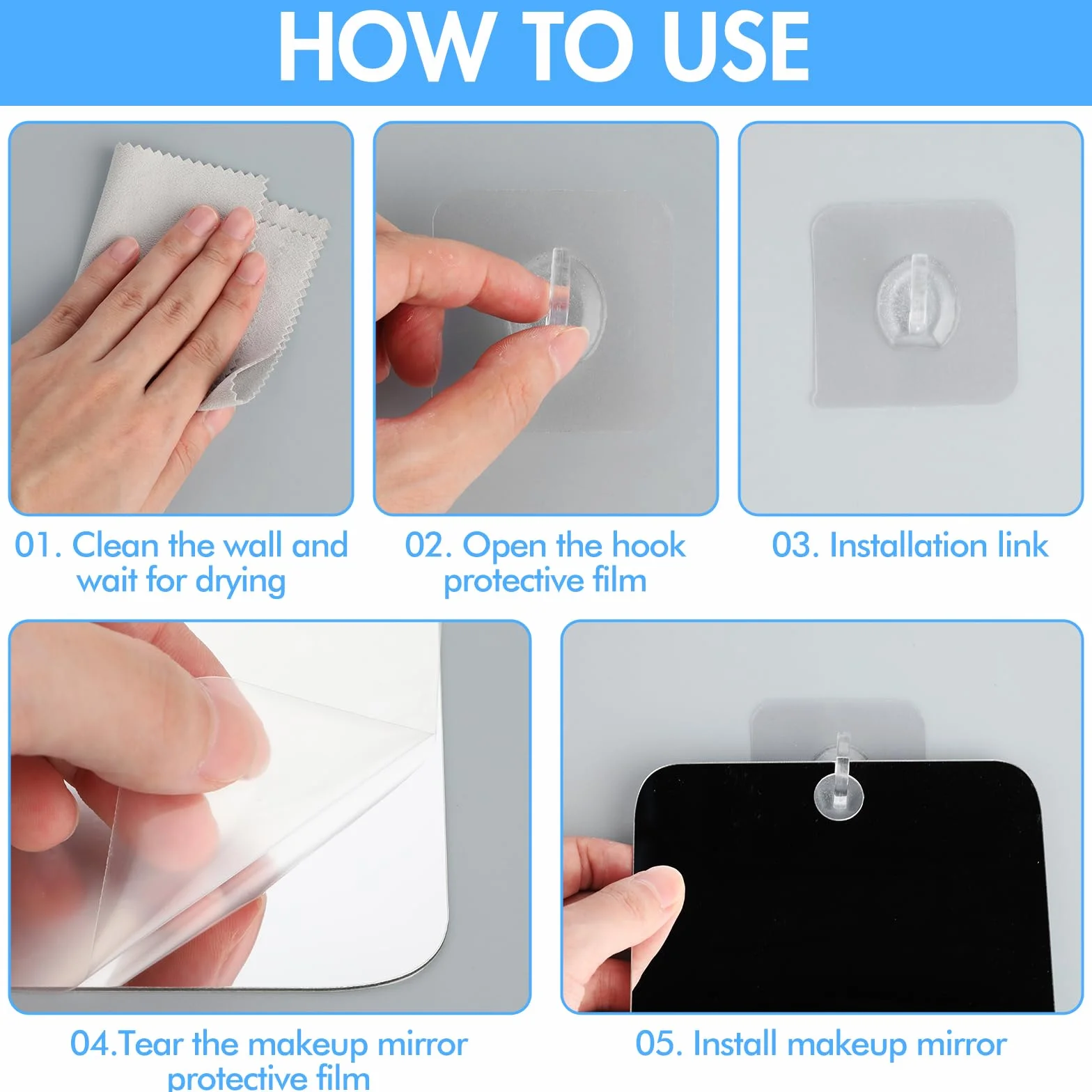 HOW TO USE

01. Clean the wall and wait for drying

02. Open the hook protective film

03. Installation link

04.Tear the makeup mirror protective film

05. Install makeup mirror