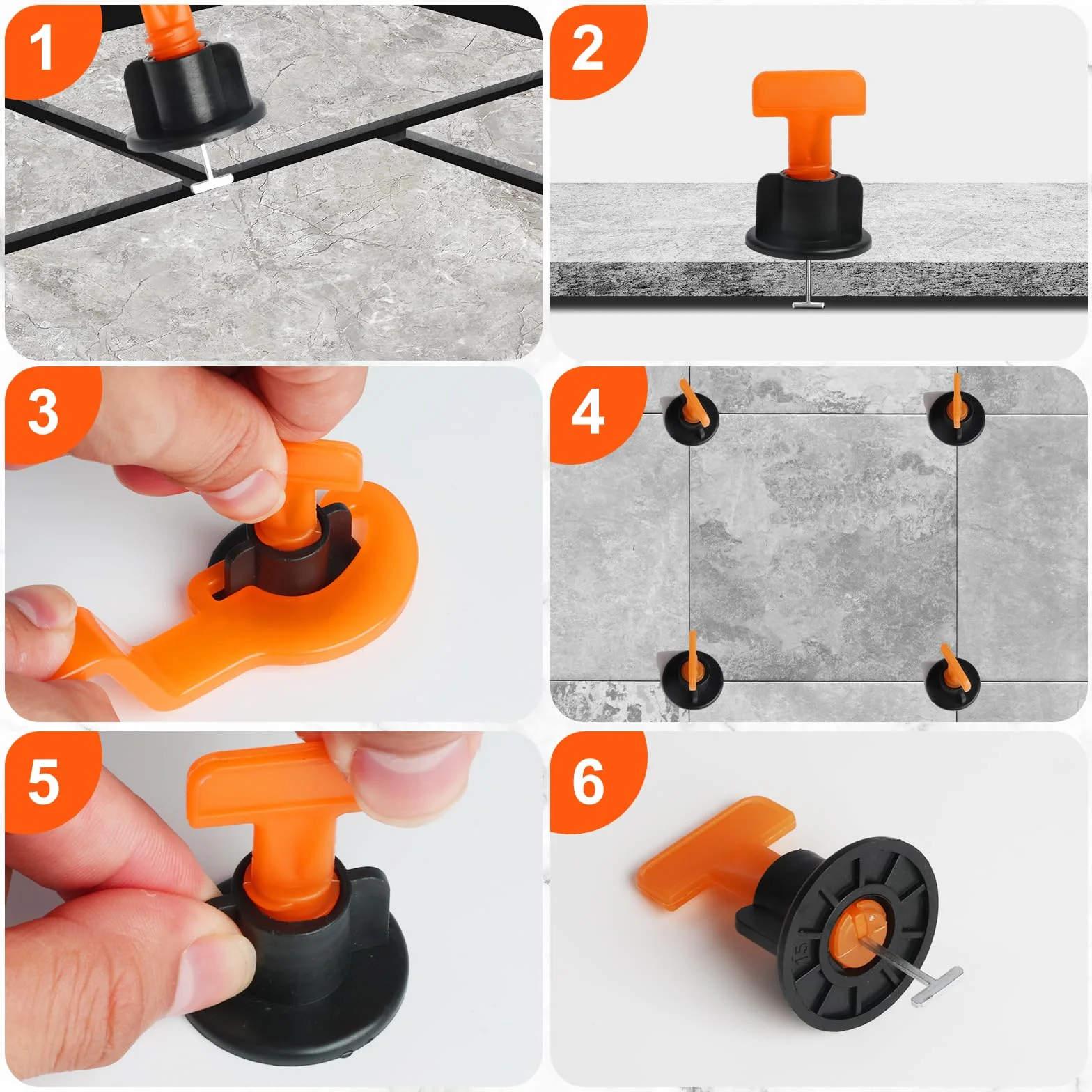 1

2

3

4

5

6

15