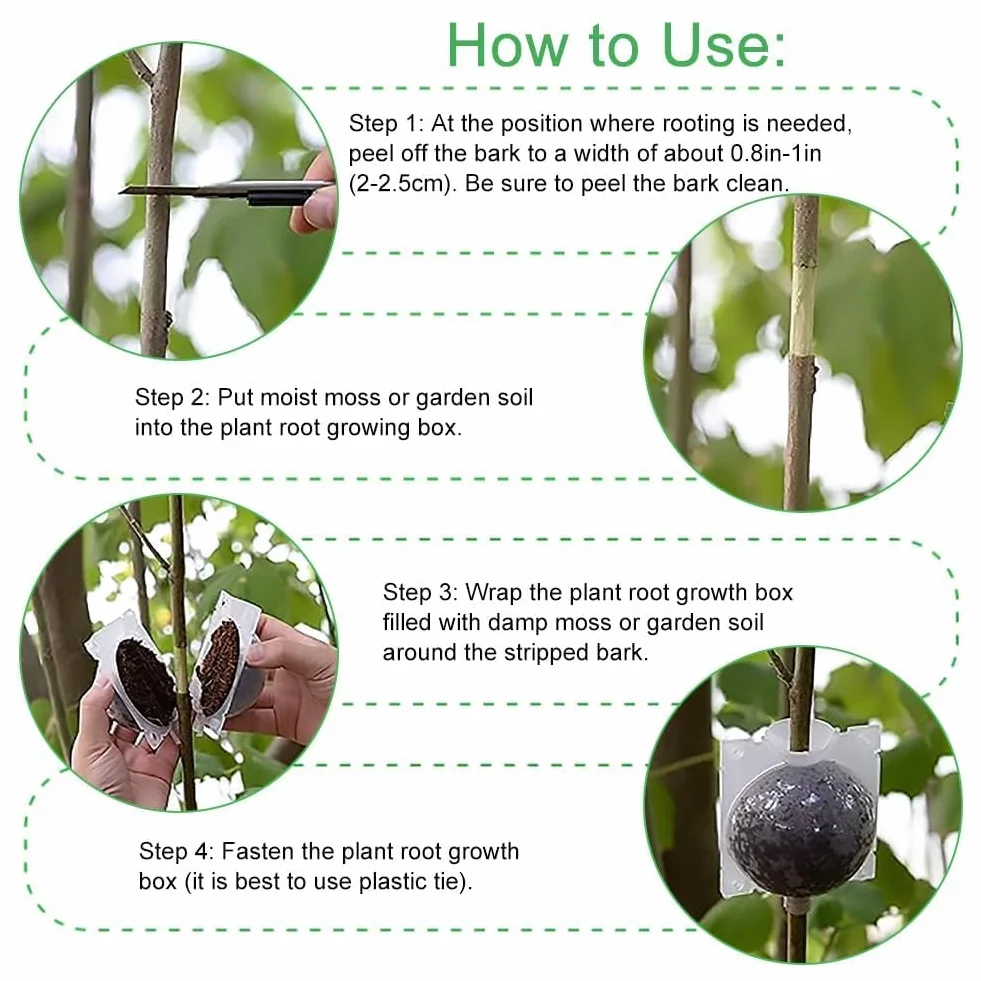 How to Use:

Step 1: At the position where rooting is needed, peel off the bark to a width of about 0.8in-1in (2-2.5cm). Be sure to peel the bark clean.

Step 2: Put moist moss or garden soil into the plant root growing box.

Step 3: Wrap the plant root growth box filled with damp moss or garden soil around the stripped bark.

Step 4: Fasten the plant root growth box (it is best to use plastic tie).