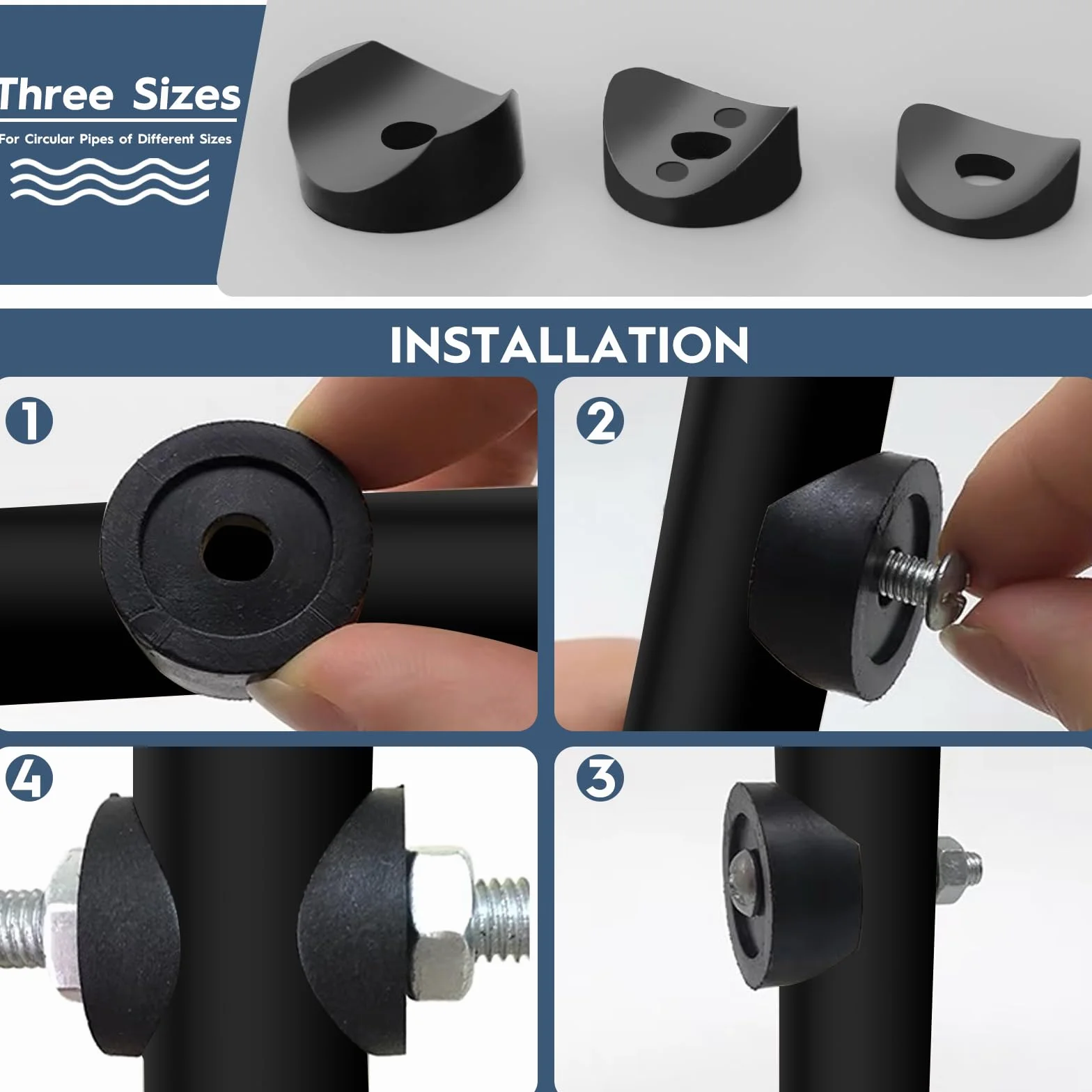 Three Sizes

For Circular Pipes of Different Sizes

INSTALLATION

1

2

4

3