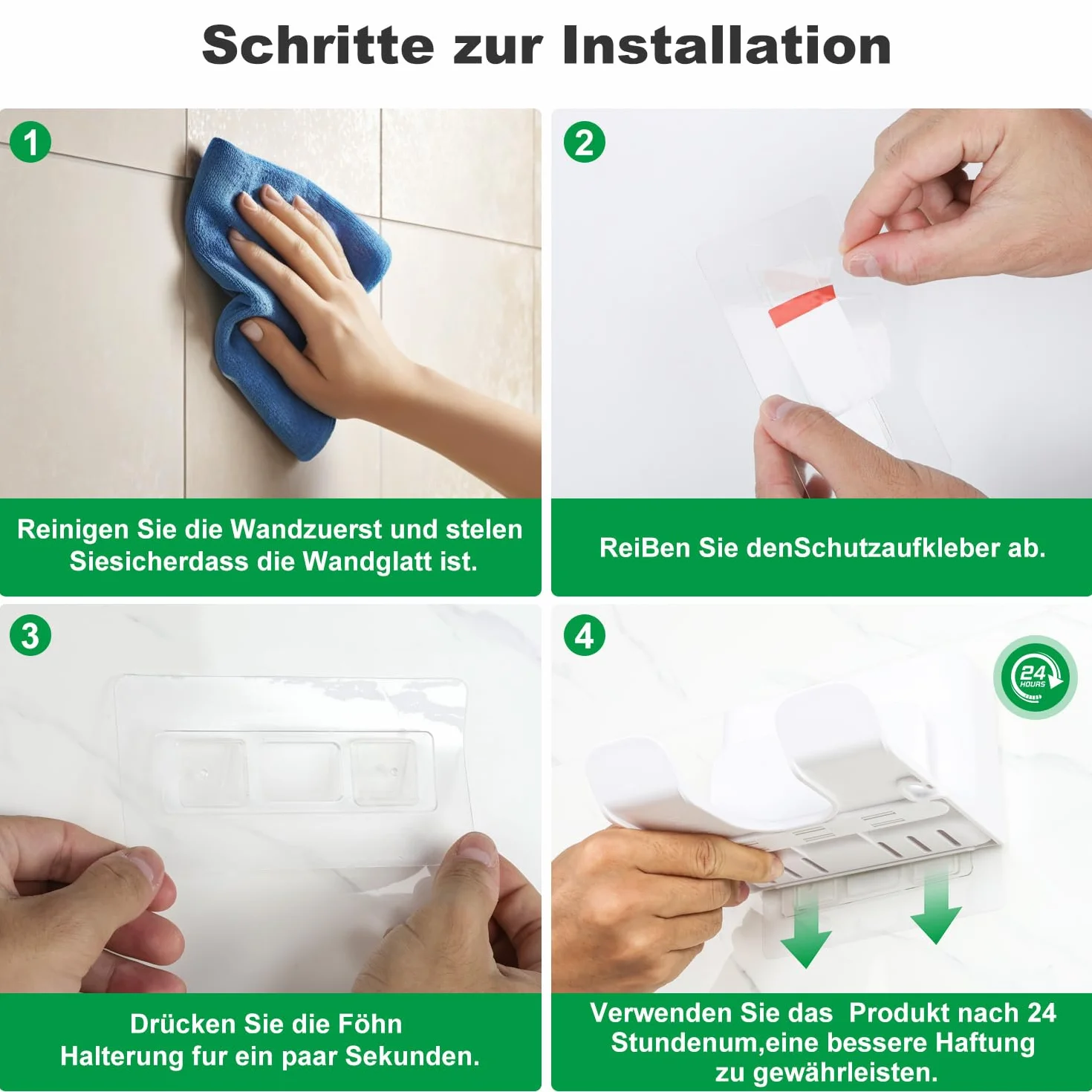 Schritte zur Installation

1

Reinigen Sie die Wandzuerst und stelen Siesicherdass die Wandglatt ist.

2

ReiBen Sie denSchutzaufkleber ab.

3

Drücken Sie die Föhn Halterung fur ein paar Sekunden.

4

24 HOURS

Verwenden Sie das Produkt nach 24 Stundenum,eine bessere Haftung zu gewährleisten.