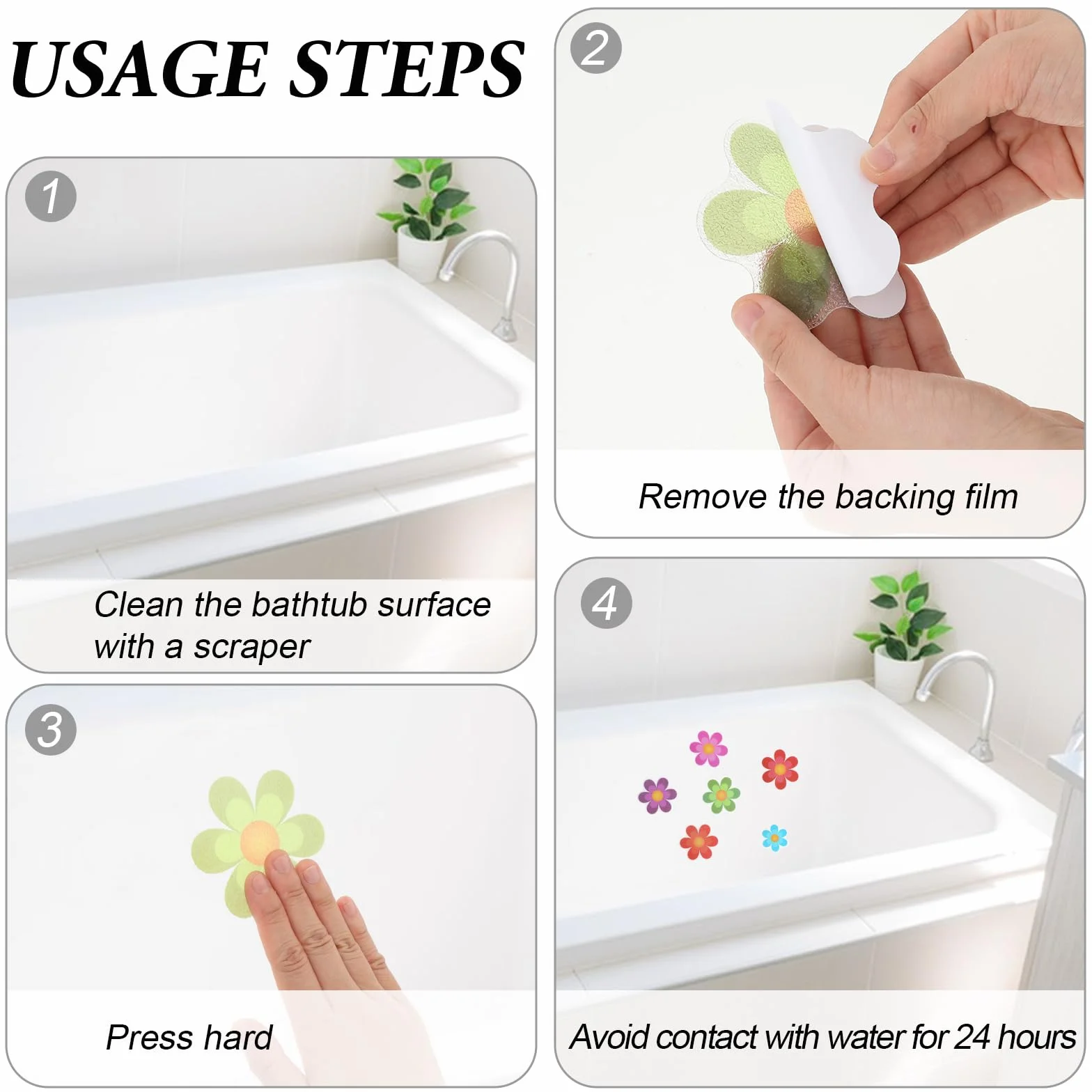 USAGE STEPS

1

Clean the bathtub surface with a scraper

2

Remove the backing film

3

Press hard

4

Avoid contact with water for 24 hours