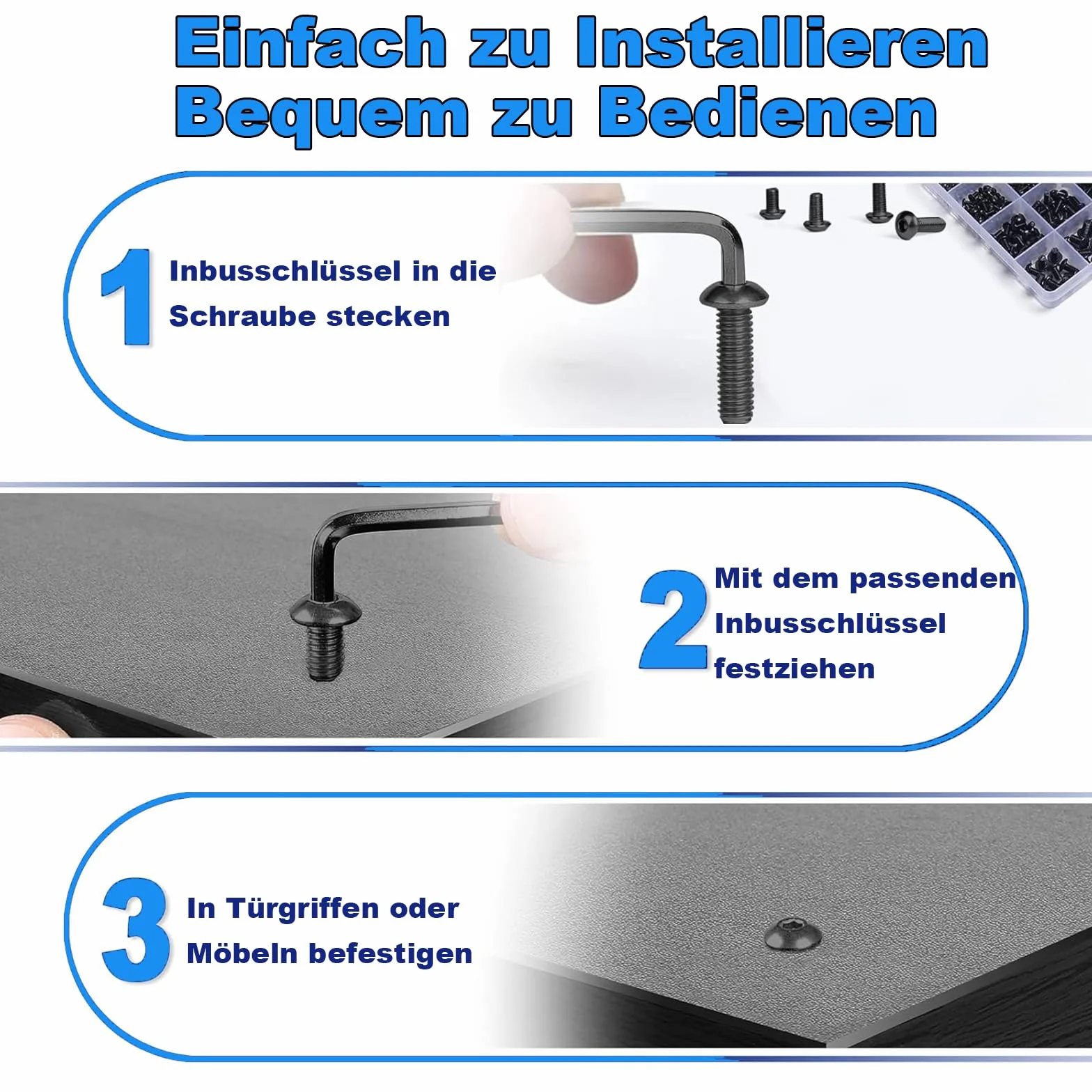 Einfach zu Installieren
Bequem zu Bedienen

1 Inbusschlüssel in die Schraube stecken

2 Mit dem passenden Inbusschlüssel festziehen

3 In Türgriffen oder Möbeln befestigen