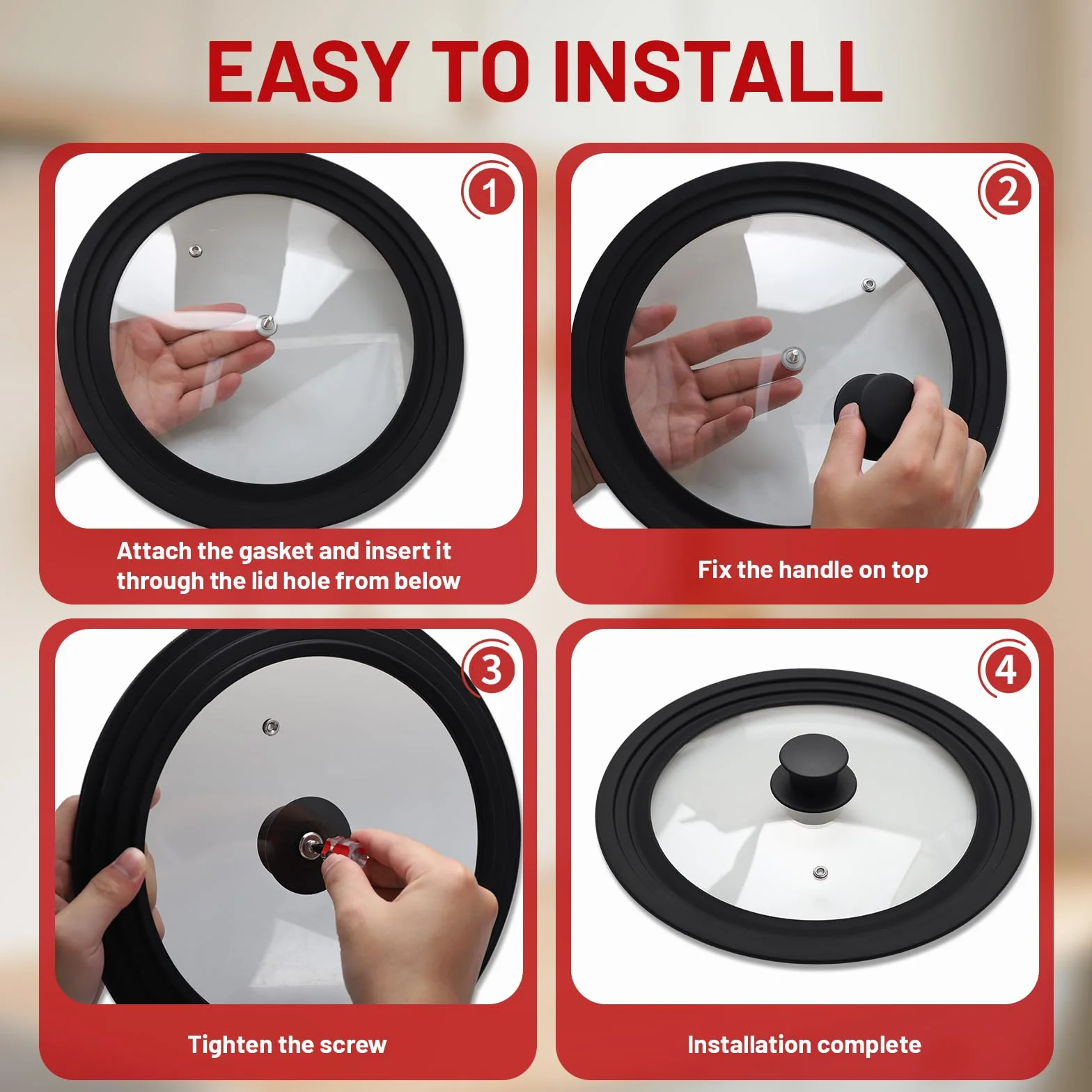 EASY TO INSTALL

1

Attach the gasket and insert it through the lid hole from below

2

Fix the handle on top

3

Tighten the screw

4

Installation complete