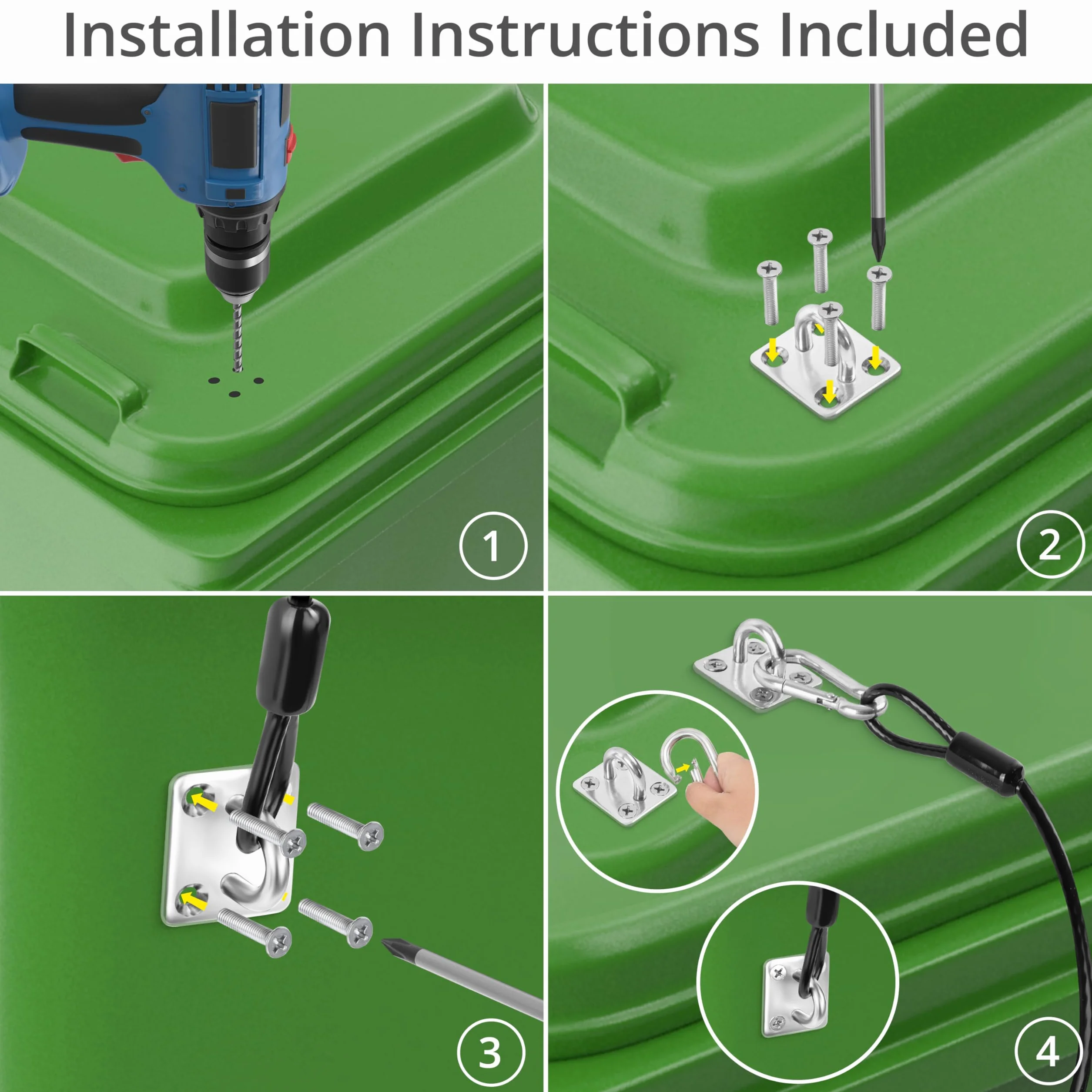 Installation Instructions Included

1

2

3

4