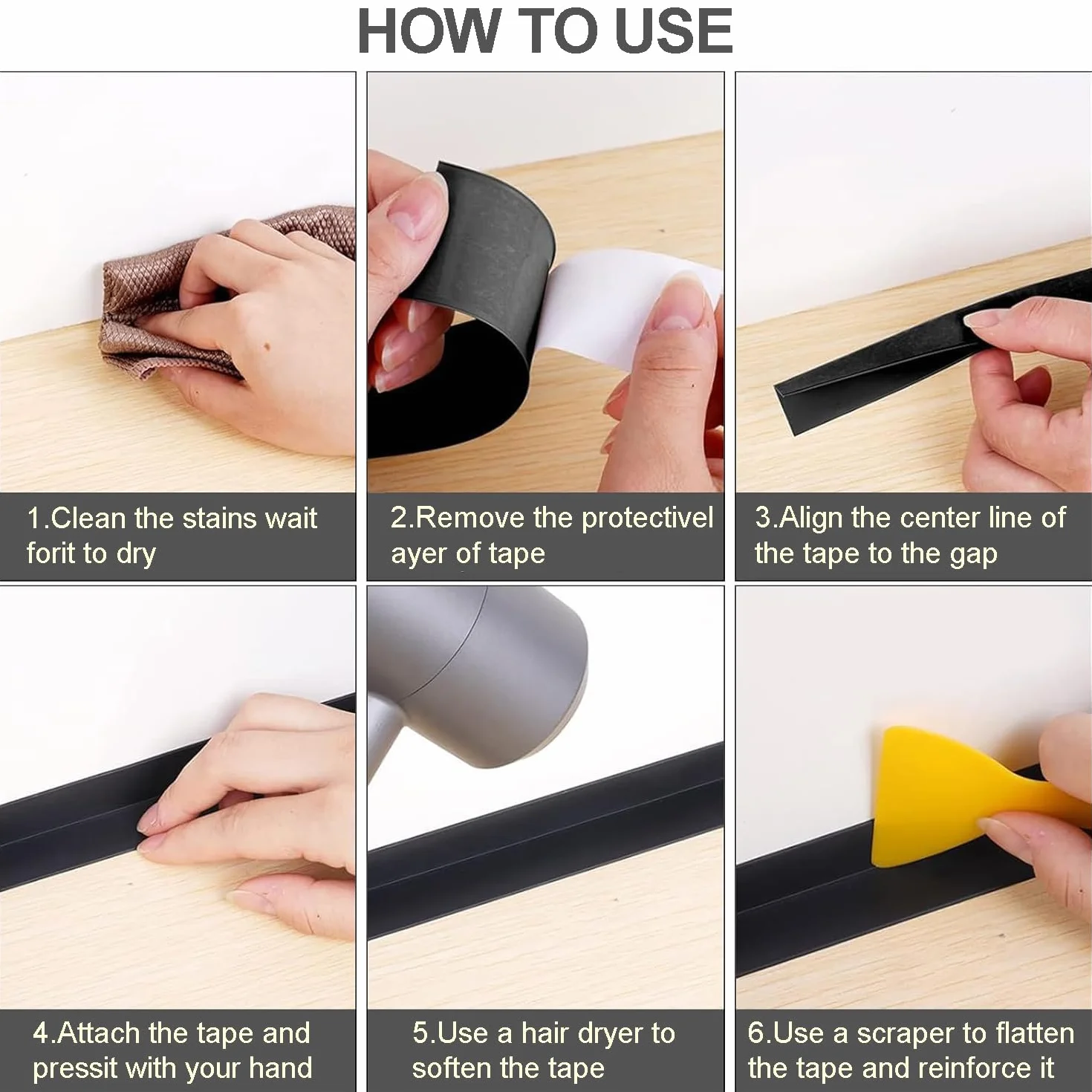 HOW TO USE

1.Clean the stains wait forit to dry

2.Remove the protectivel ayer of tape

3.Align the center line of the tape to the gap

4.Attach the tape and pressit with your hand

5.Use a hair dryer to soften the tape

6.Use a scraper to flatten the tape and reinforce it